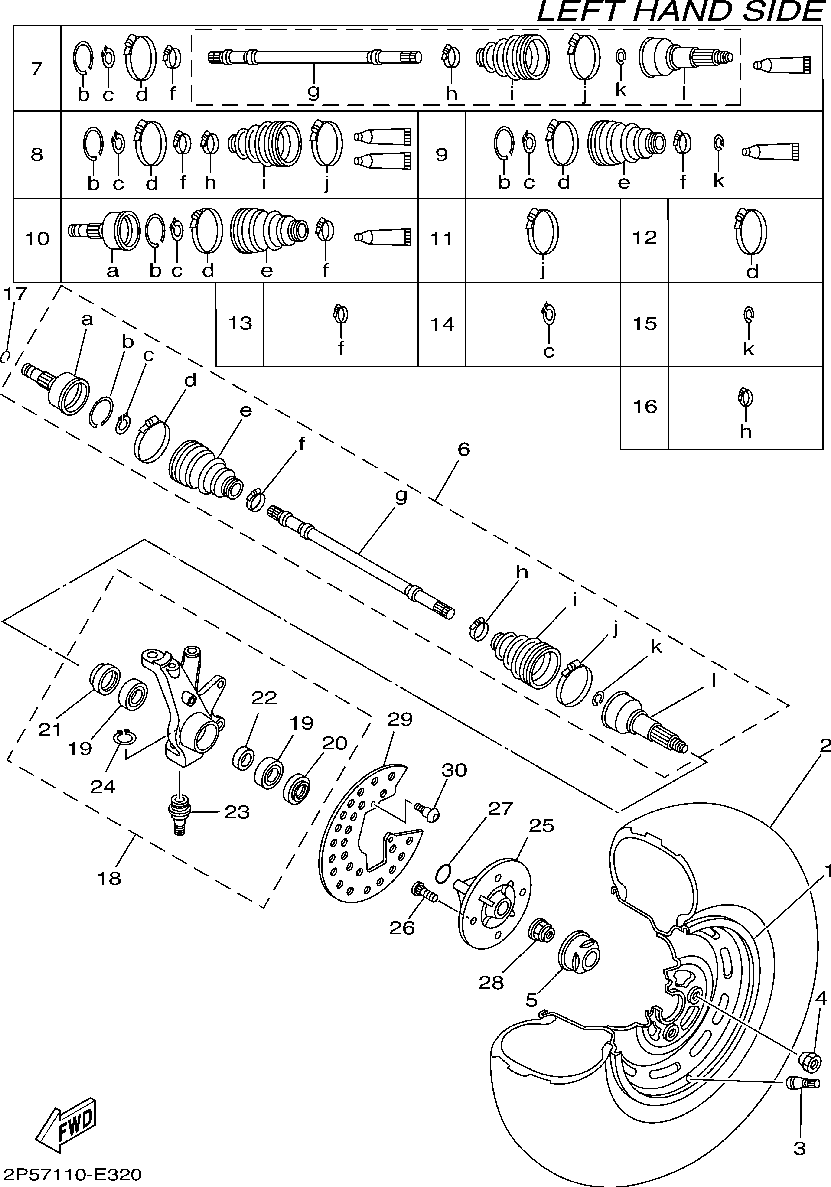 LEFT HAND SIDE

7 b c d f g h i j k l

8 b c d f h i j

9 b c d e f k

10 a b c d e f

11 j

12 d

13 f

14 c

15 k

16 h

17

a b c d e f g 6 h i j k l

21 19 24 22 19 20 23 18

29 30 27 25 26 28 5

2 1 4 3

FWD

2P57110-E320