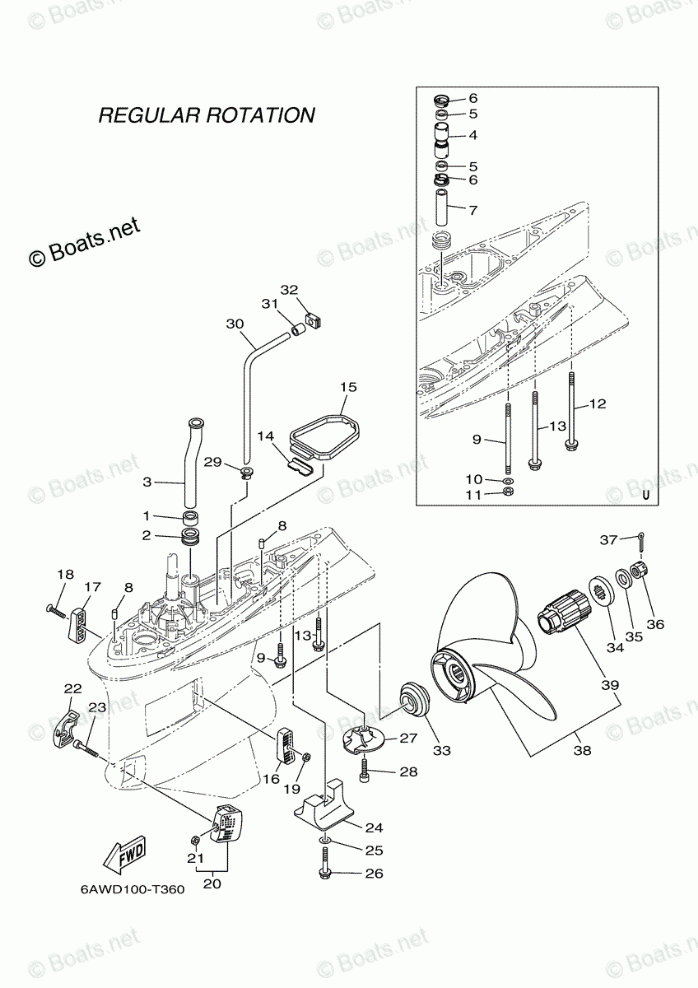 © Boats.net

REGULAR ROTATION

© Boats.net

6
5
4
5
6
7
12
13
9
10
11
U

32
31
30
15
14
29
3
1
2
8
18
17
8
13
9
37
36
35
34
39
38
33
27
28
22
23
16
19
24
25
26
21
20
FWD
6AWD100-T360

© Boats.net