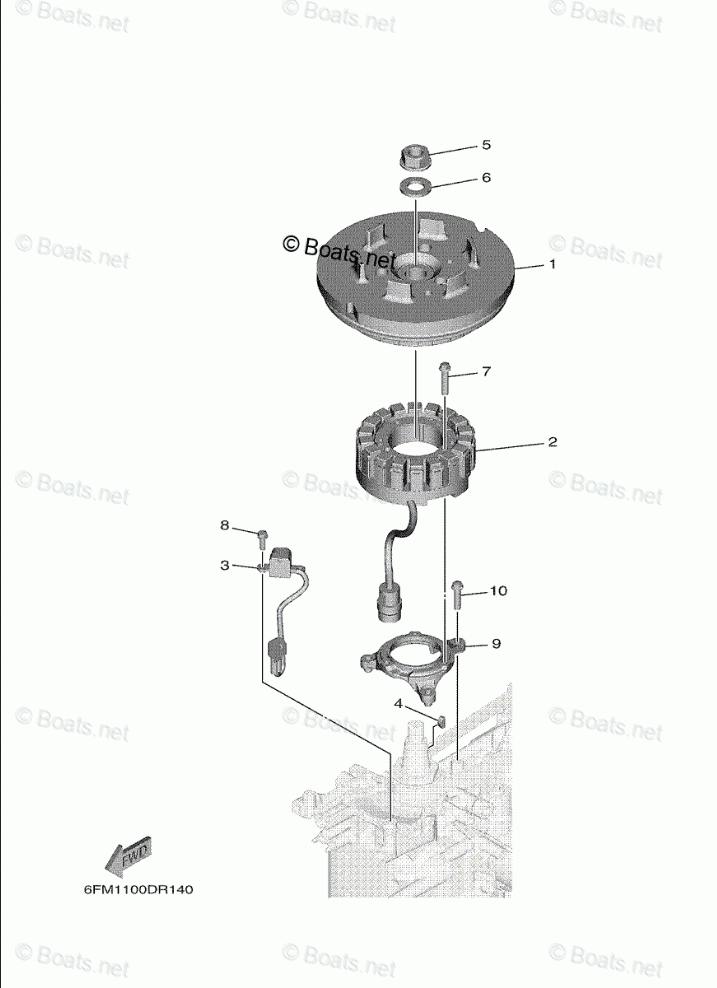 © Boats.net © Boats.net © Boats.net

5

6

© Boats.net © Boats.net © Boats.net

1

7

2

© Boats.net © Boats.net © Boats.net

8

3

10

9

4

© Boats.net © Boats.net © Boats.net

FWD

6FM1100DR140

© Boats.net © Boats.net © Boats.net