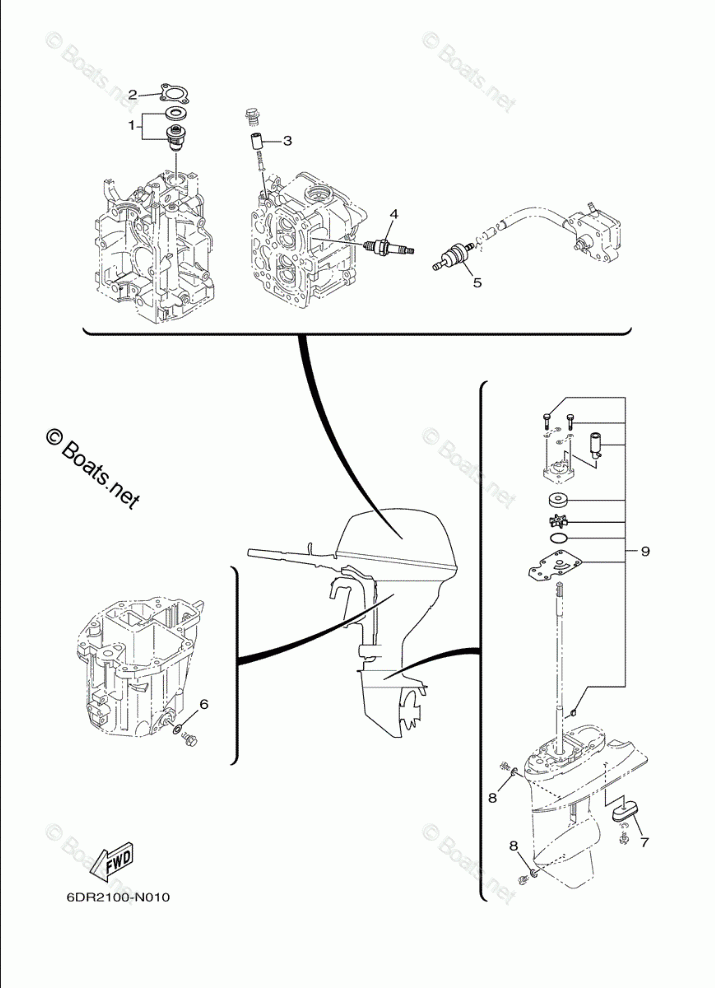 © Boats.net

© Boats.net

2

1

3

4

5

© Boats.net

© Boats.net

9

6

8

7

8

© Boats.net

© Boats.net

FWD

6DR2100-N010