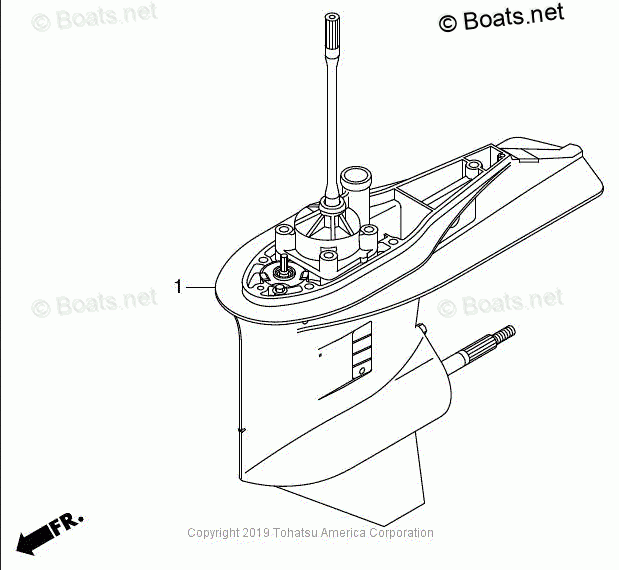 © Boats.net
© Boats.net
1
© Boats.net
© Boats.net
FR.
Copyright 2019 Tohatsu America Corporation