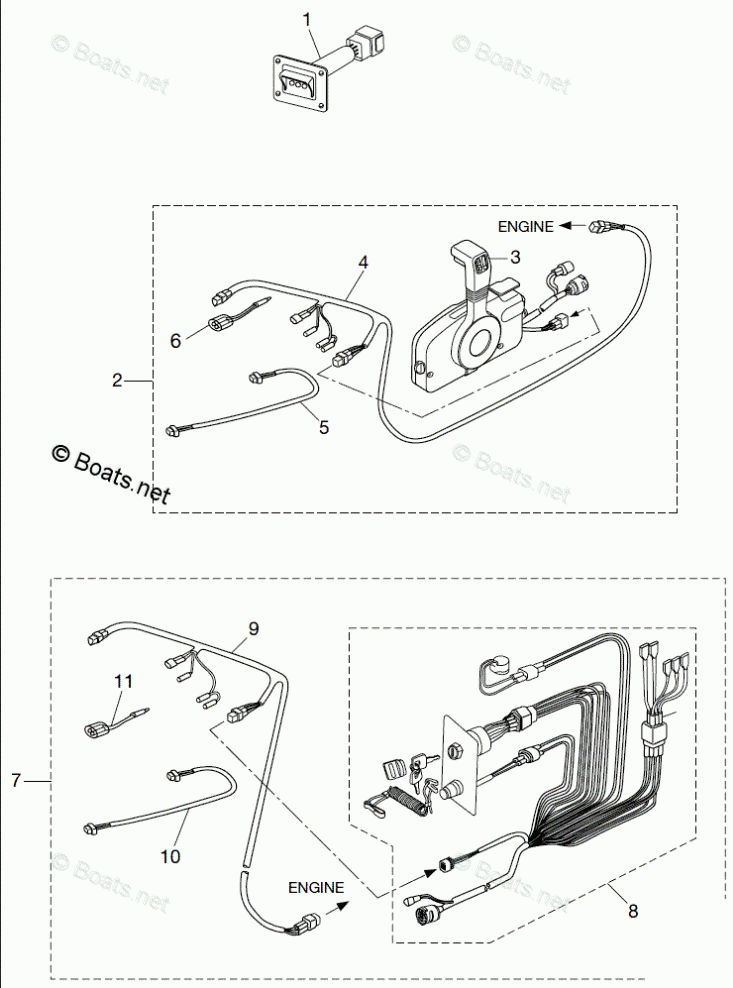 © Boats.net

© Boats.net

1

ENGINE

3

4

6

2

5

© Boats.net

© Boats.net

9

11

7

10

ENGINE

8

© Boats.net

© Boats.net