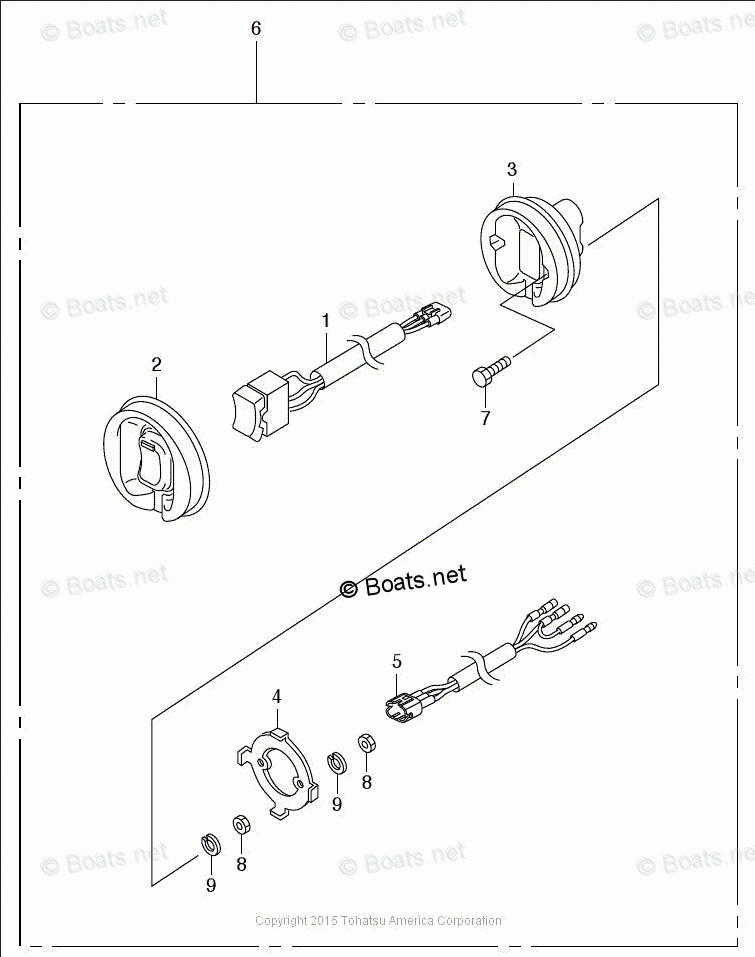 © Boats.net © Boats.net © Boats.net

6

3

© Boats.net © Boats.net © Boats.net

1

2

7

© Boats.net © Boats.net © Boats.net

5

4

8

9

8

9

© Boats.net © Boats.net © Boats.net

Copyright 2015 Tohatsu America Corporation