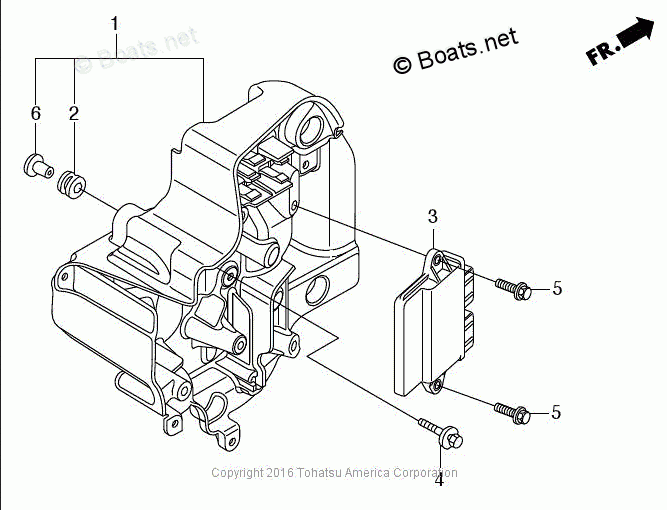 1
© Boats.net
© Boats.net
FR.
6
2
3
5
5
4
Copyright 2016 Tohatsu America Corporation