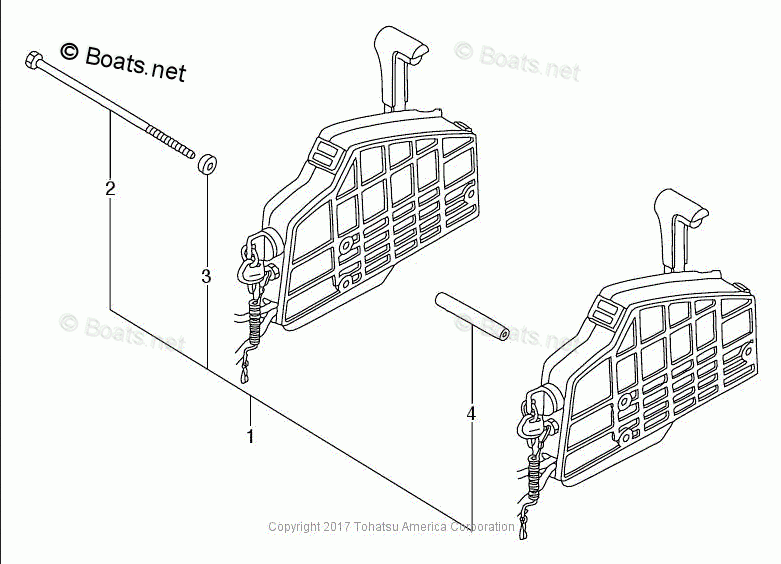 © Boats.net

© Boats.net

© Boats.net

© Boats.net

2

3

1

4

Copyright 2017 Tohatsu America Corporation