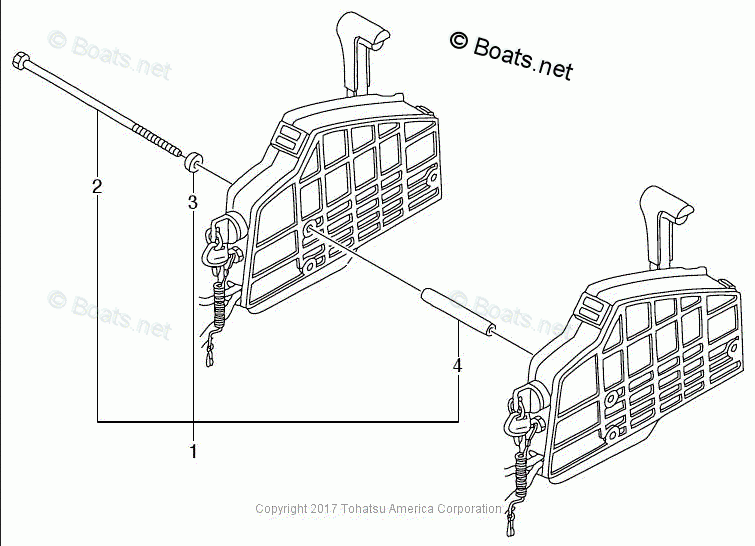 © Boats.net

© Boats.net

2

3

© Boats.net

© Boats.net

4

1

Copyright 2017 Tohatsu America Corporation