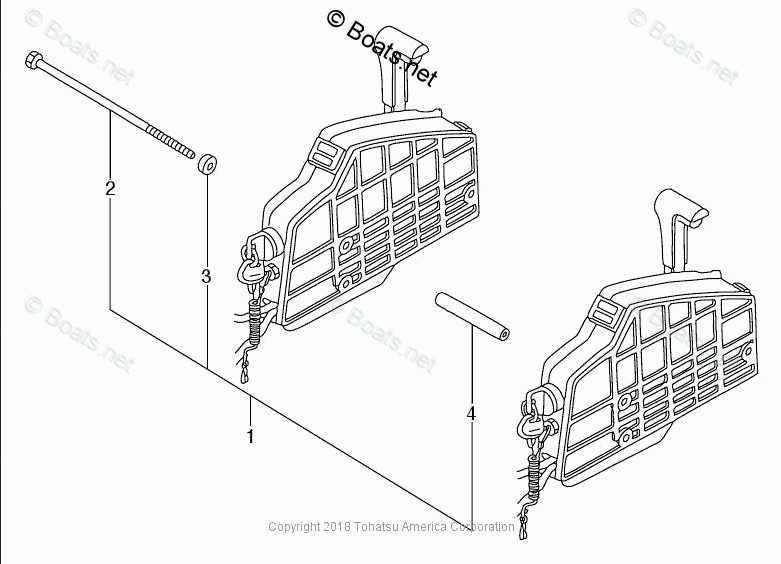 © Boats.net
© Boats.net
© Boats.net
© Boats.net
© Boats.net

2
3
1
4

Copyright 2018 Tohatsu America Corporation