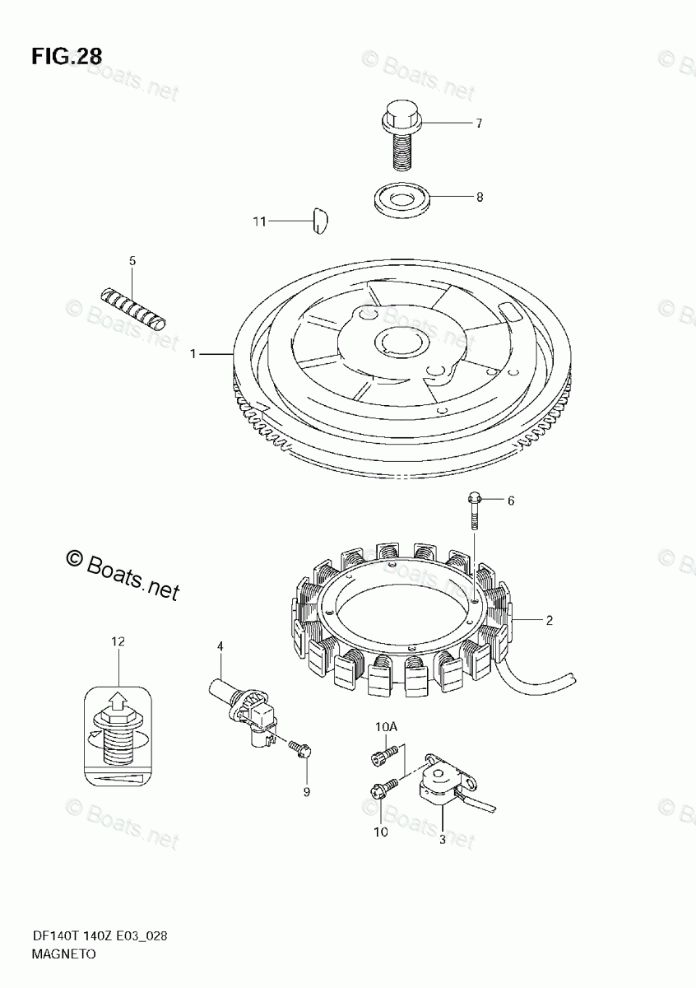 FIG.28

© Boats.net

7

8

11

5

1

6

© Boats.net

2

12

4

10A

9

10

3

DF140T 140Z E03_028
MAGNETO