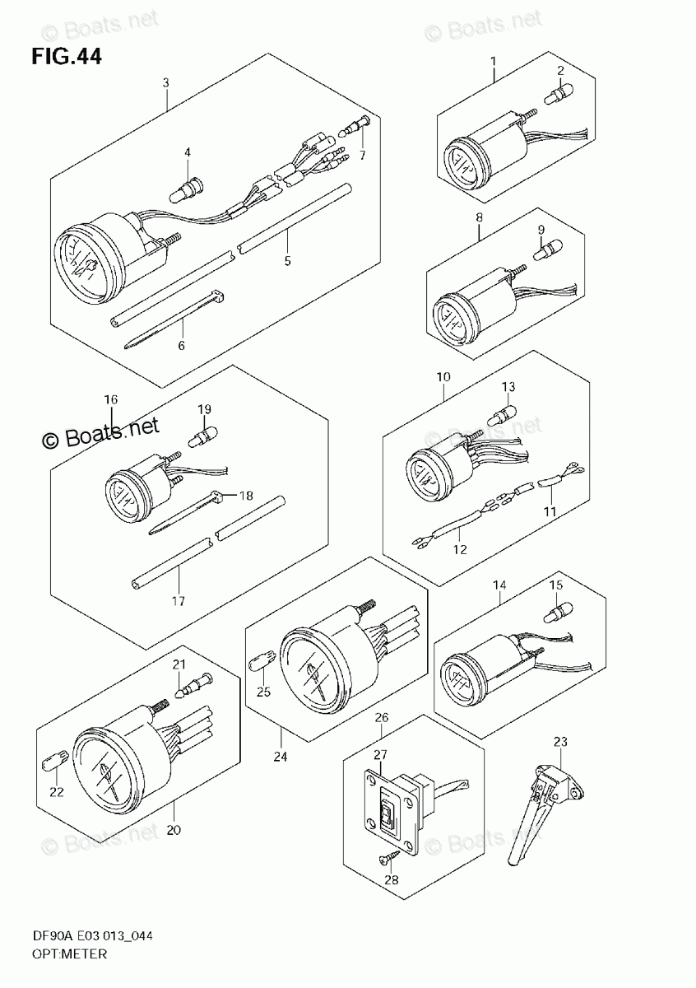 © Boats.net
© Boats.net
FIG.44
3
4
7
5
6
1
2
8
9
16
19
© Boats.net
18
17
10
13
© Boats.net
11
12
14
15
21
22
20
25
24
26
27
28
23
© Boats.net
© Boats.net
DF90A E03 013_044
OPT:METER