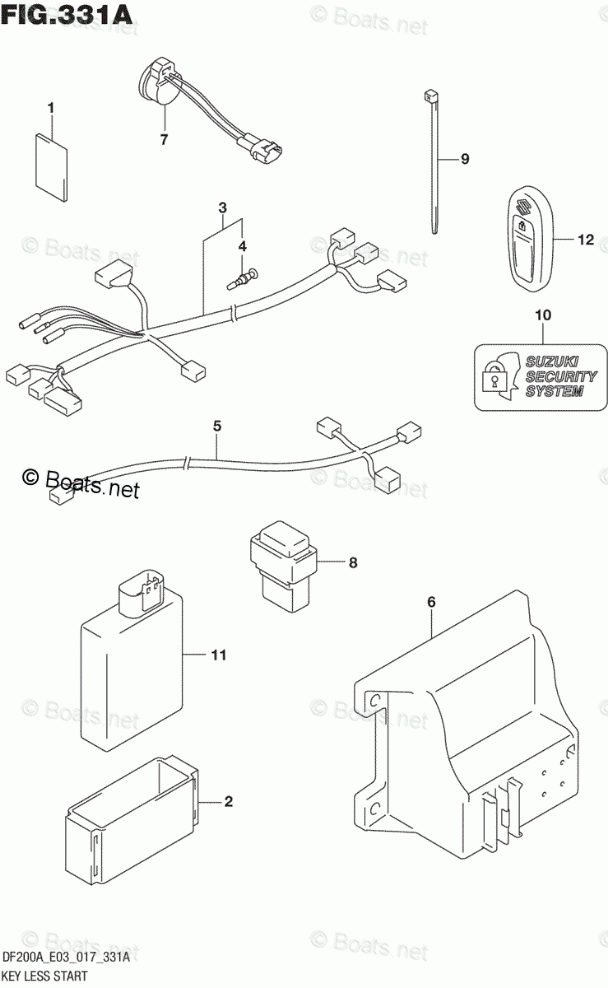 FIG.331A

© Boats.net

1

7

9

3

4

12

10

SUZUKI SECURITY SYSTEM

5

© Boats.net

8

6

11

2

DF200A_E03_017_331A
KEY LESS START