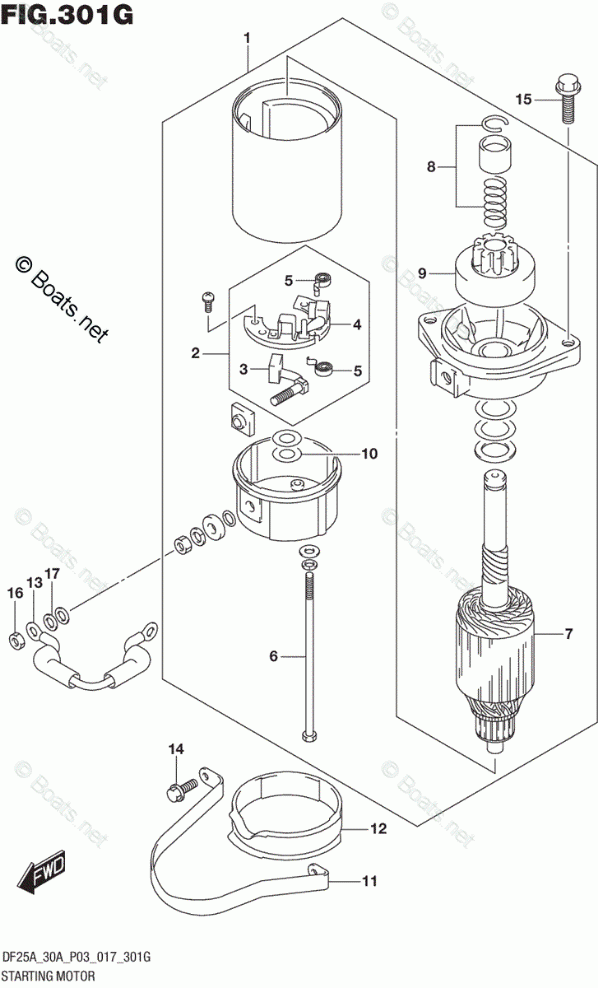 FIG.301G

© Boats.net

1
15
8
9
5
4
2
3
5
10
16
13
17
6
7
14
12
11
FWD

DF25A_30A_P03_017_301G
STARTING MOTOR