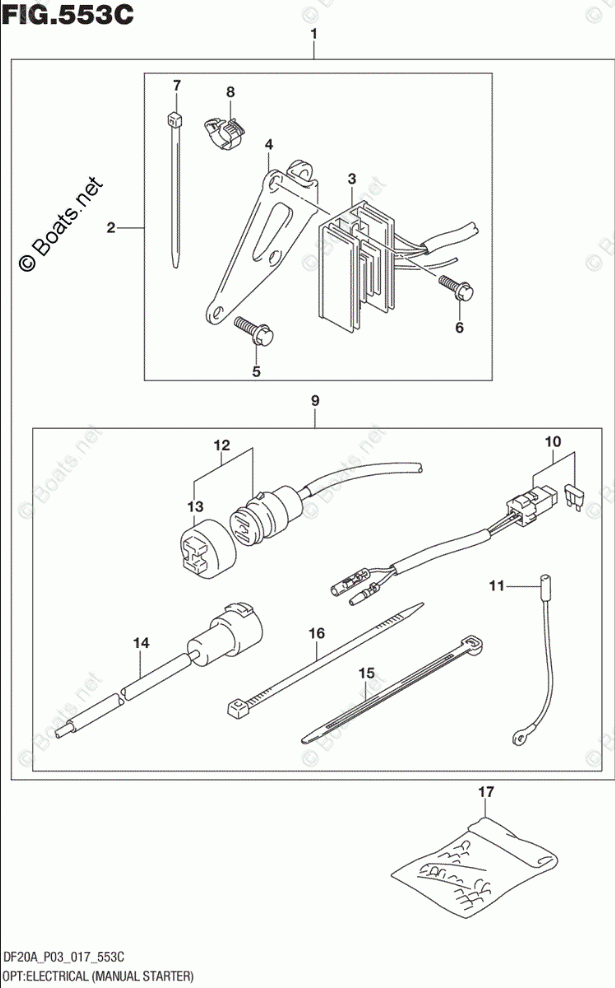 FIG.553C

1
7
8
4
3
2
© Boats.net
6
5

9
12
10
13
11
14
16
15

17

DF20A_P03_017_553C
OPT:ELECTRICAL (MANUAL STARTER)