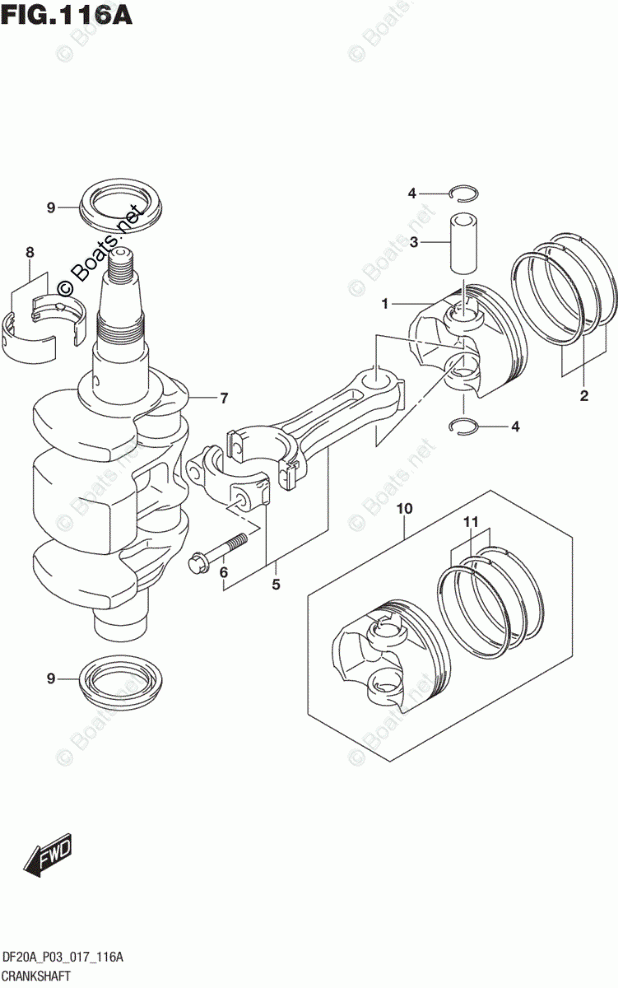 FIG.116A

© Boats.net

9
8
4
3
1
2
7
4
10
11
6
5
9

FWD

DF20A_P03_017_116A
CRANKSHAFT