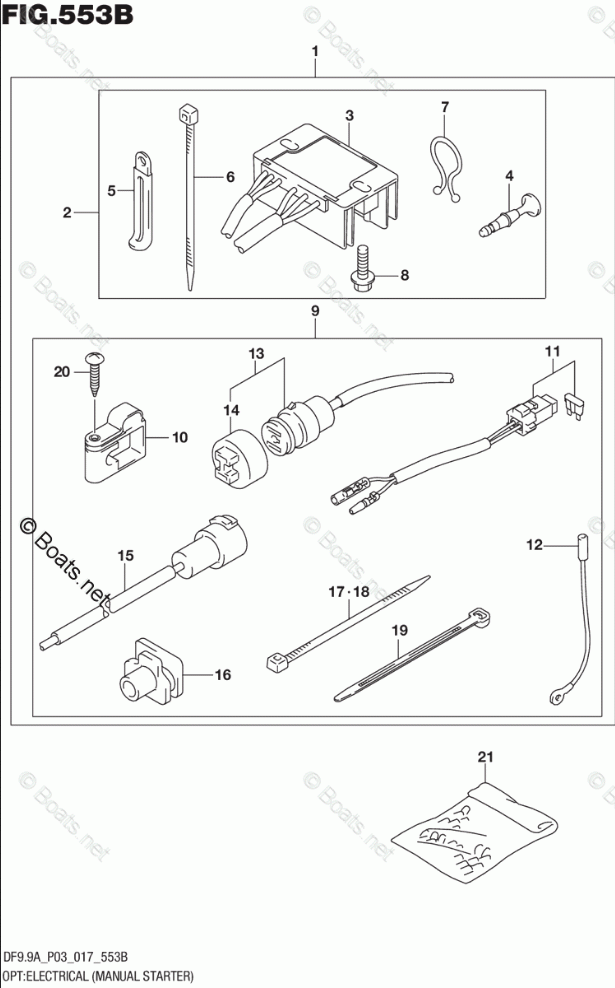 FIG.553B

1
2
3
4
5
6
7
8
9
10
11
12
13
14
15
16
17·18
19
20
21

© Boats.net

DF9.9A_P03_017_553B
OPT:ELECTRICAL (MANUAL STARTER)