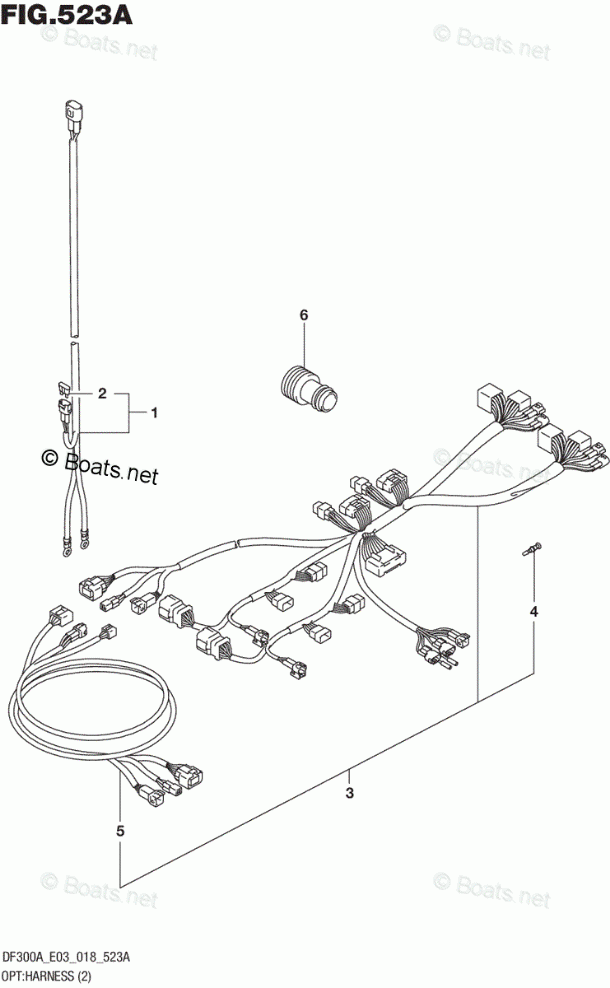 FIG.523A

© Boats.net

© Boats.net

6

2

1

© Boats.net

© Boats.net

4

3

5

© Boats.net

© Boats.net

DF300A_E03_018_523A
OPT:HARNESS (2)