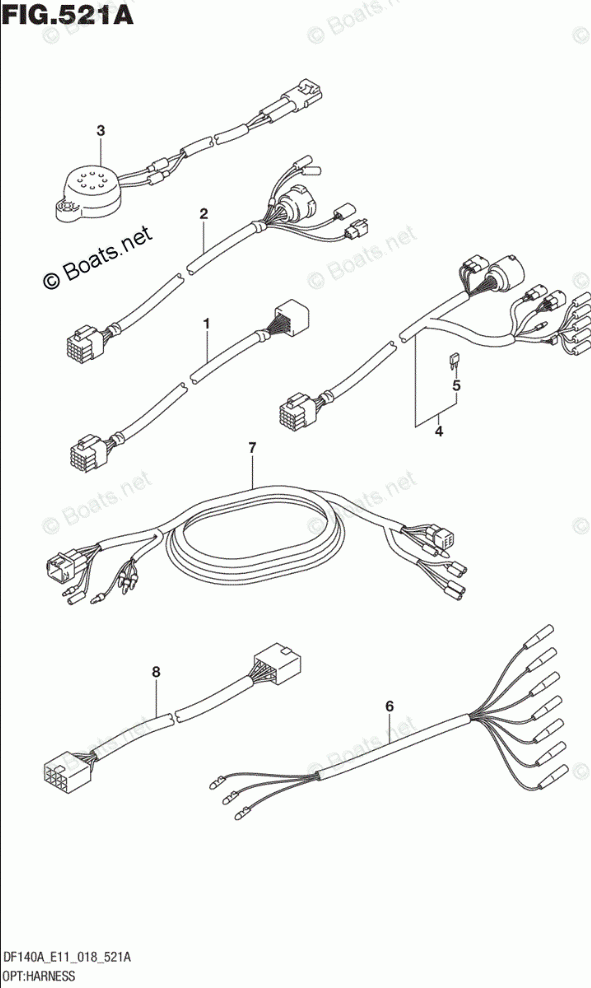 FIG.521A

© Boats.net

3

2

1

5

4

7

8

6

DF140A_E11_018_521A

OPT:HARNESS