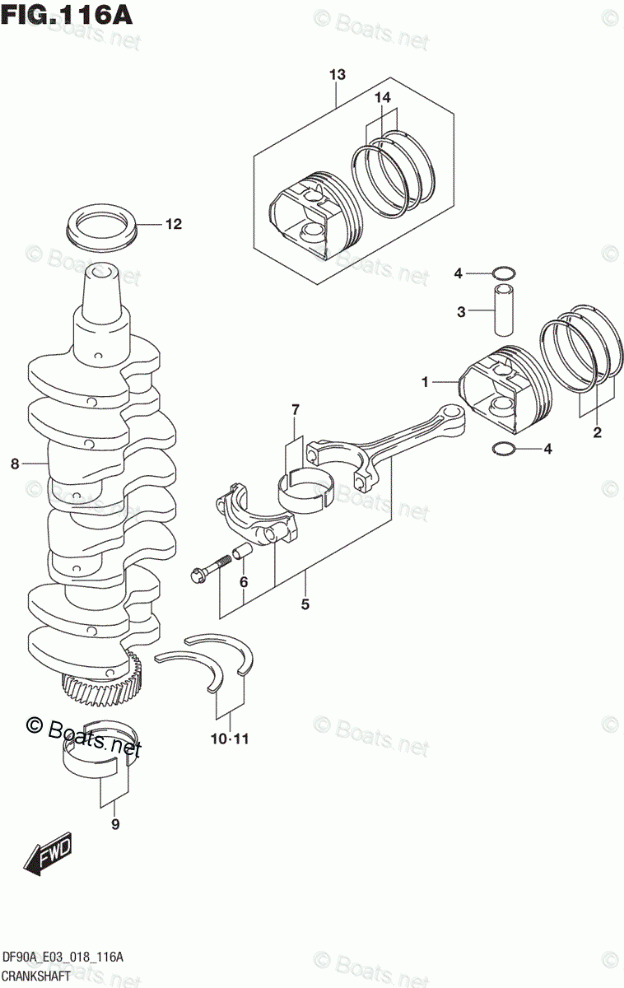 FIG.116A

© Boats.net

13

14

12

4

3

1

2

4

7

8

6

5

10·11

© Boats.net

9

FWD

DF90A_E03_018_116A
CRANKSHAFT