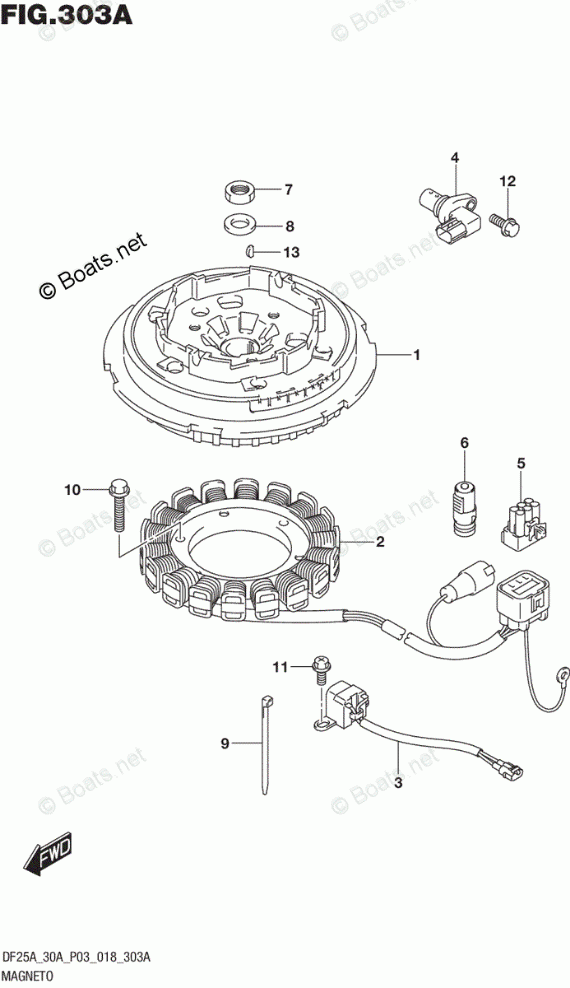 FIG.303A

© Boats.net

4

12

7

8

13

1

6

5

10

2

11

9

3

FWD

DF25A_30A_P03_018_303A
MAGNETO