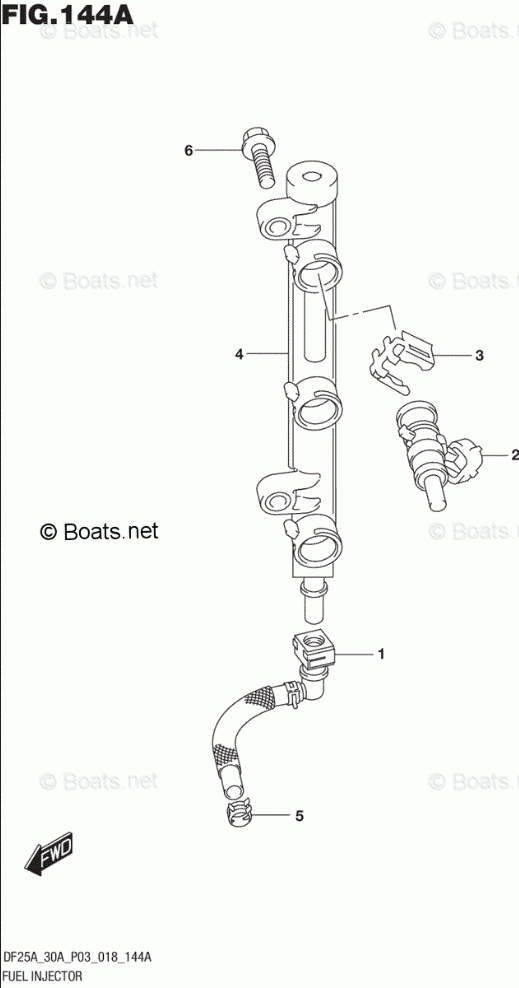 FIG.144A

© Boats.net

© Boats.

6

© Boats.net

© Boats.

4

3

2

© Boats.net

© Boats.

1

© Boats.net

© Boats.

5

FWD

DF25A_30A_P03_018_144A
FUEL INJECTOR