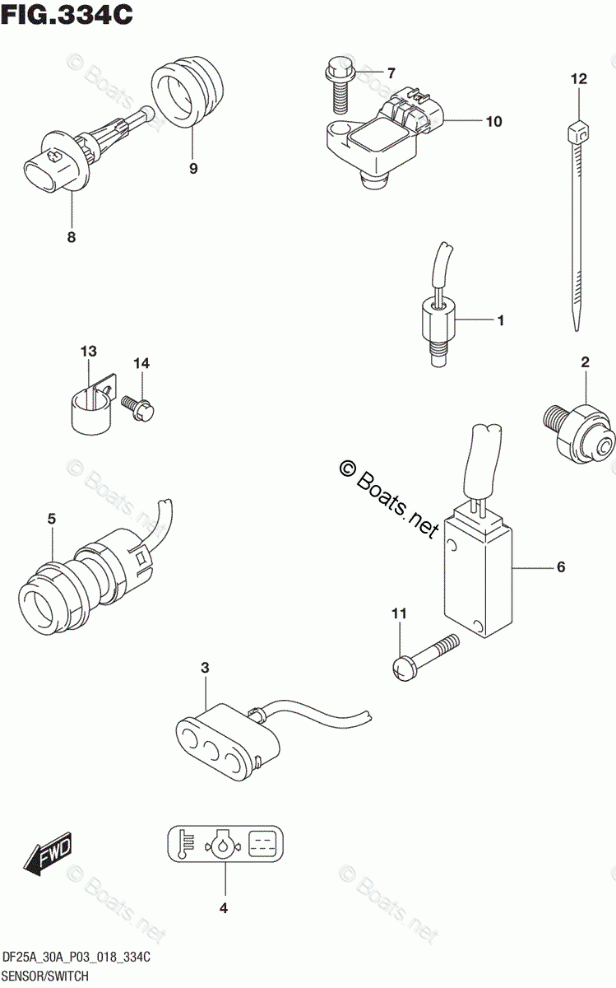 FIG.334C

© Boats.net

7
12
10
9
8
1
13
14
2
© Boats.net
5
6
11
3
FWD
4

DF25A_30A_P03_018_334C
SENSOR/SWITCH