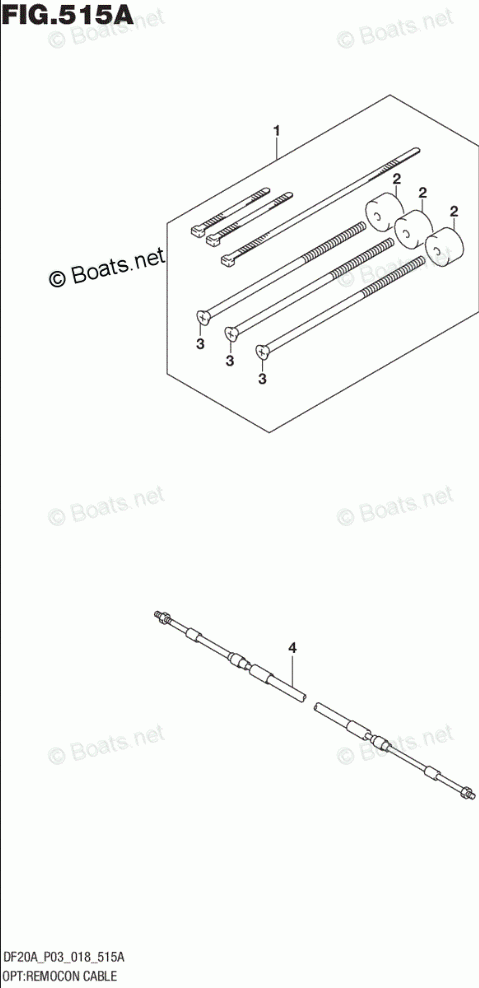 FIG.515A

© Boats.net

© Boats.net

1

2

2

2

© Boats.net

3

3

3

© Boats.net

© Boats.net

4

© Boats.net

© Boats.net

DF20A_P03_018_515A
OPT:REMOCON CABLE