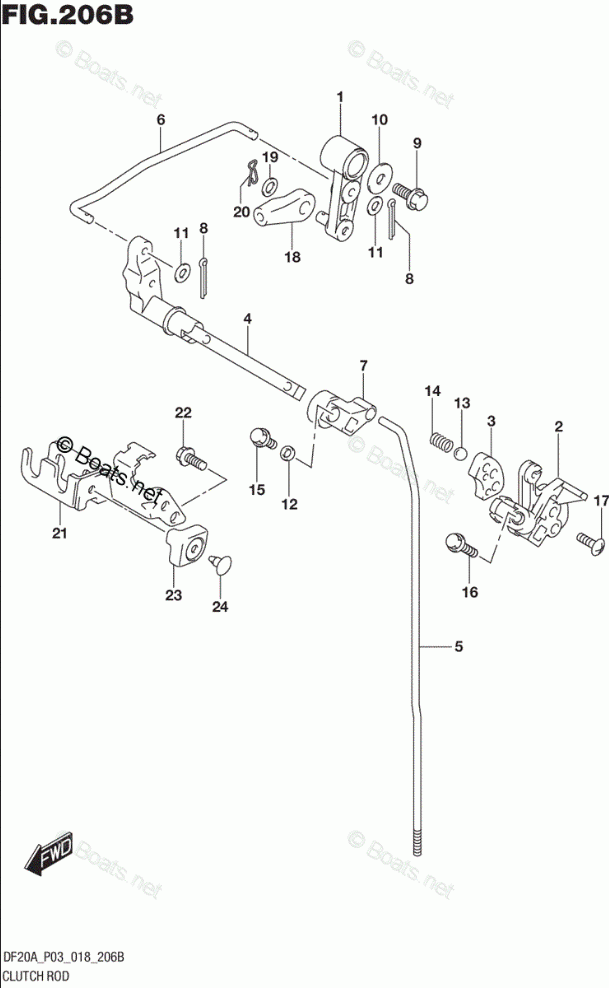 FIG.206B

© Boats.net

© Boats.net

1

6

10

9

19

20

11

8

18

11

8

4

7

14

13

3

2

22

© Boats.net

© Boats.net

15

12

17

21

16

23

24

5

FWD

© Boats.net

© Boats.net

DF20A_P03_018_206B
CLUTCH ROD