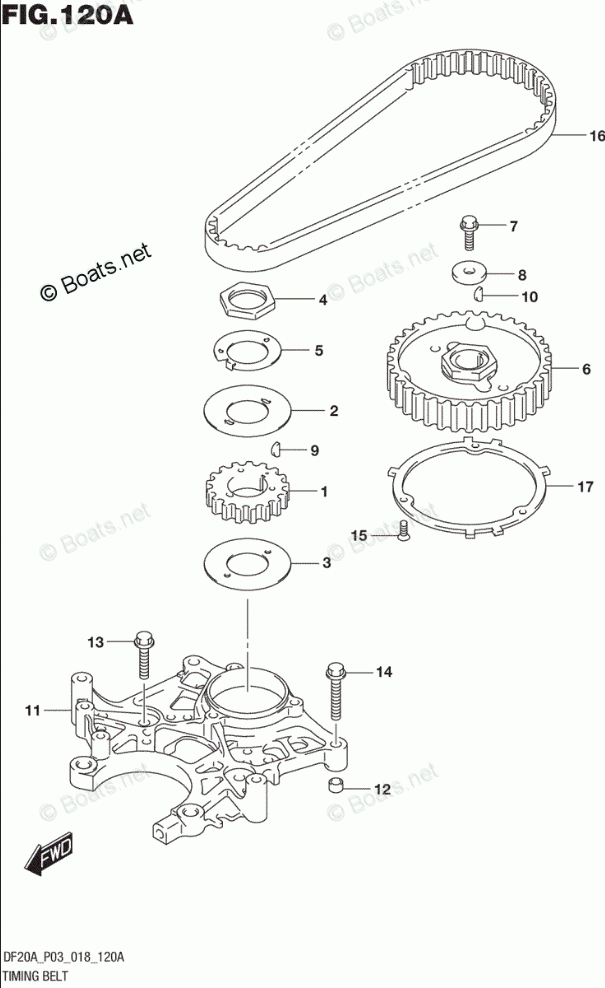 FIG.120A

© Boats.net

16
7
8
10
4
5
6
2
9
1
17
15
3
13
14
11
12

FWD

DF20A_P03_018_120A
TIMING BELT