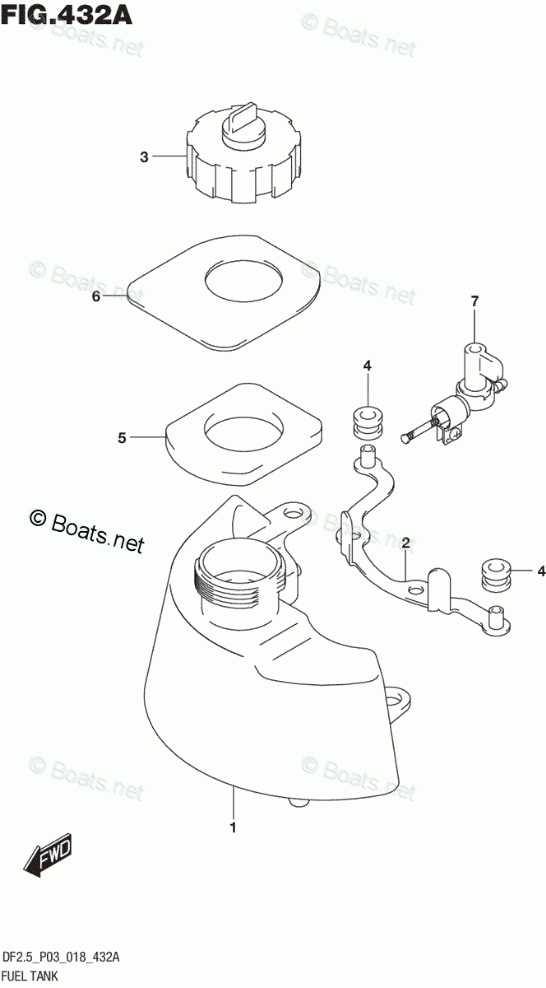 FIG.432A

© Boats.net

© Boats.net

3

© Boats.net

© Boats.net

6

7

4

5

© Boats.net

2

4

© Boats.net

© Boats.net

1

FWD

DF2.5_P03_018_432A
FUEL TANK