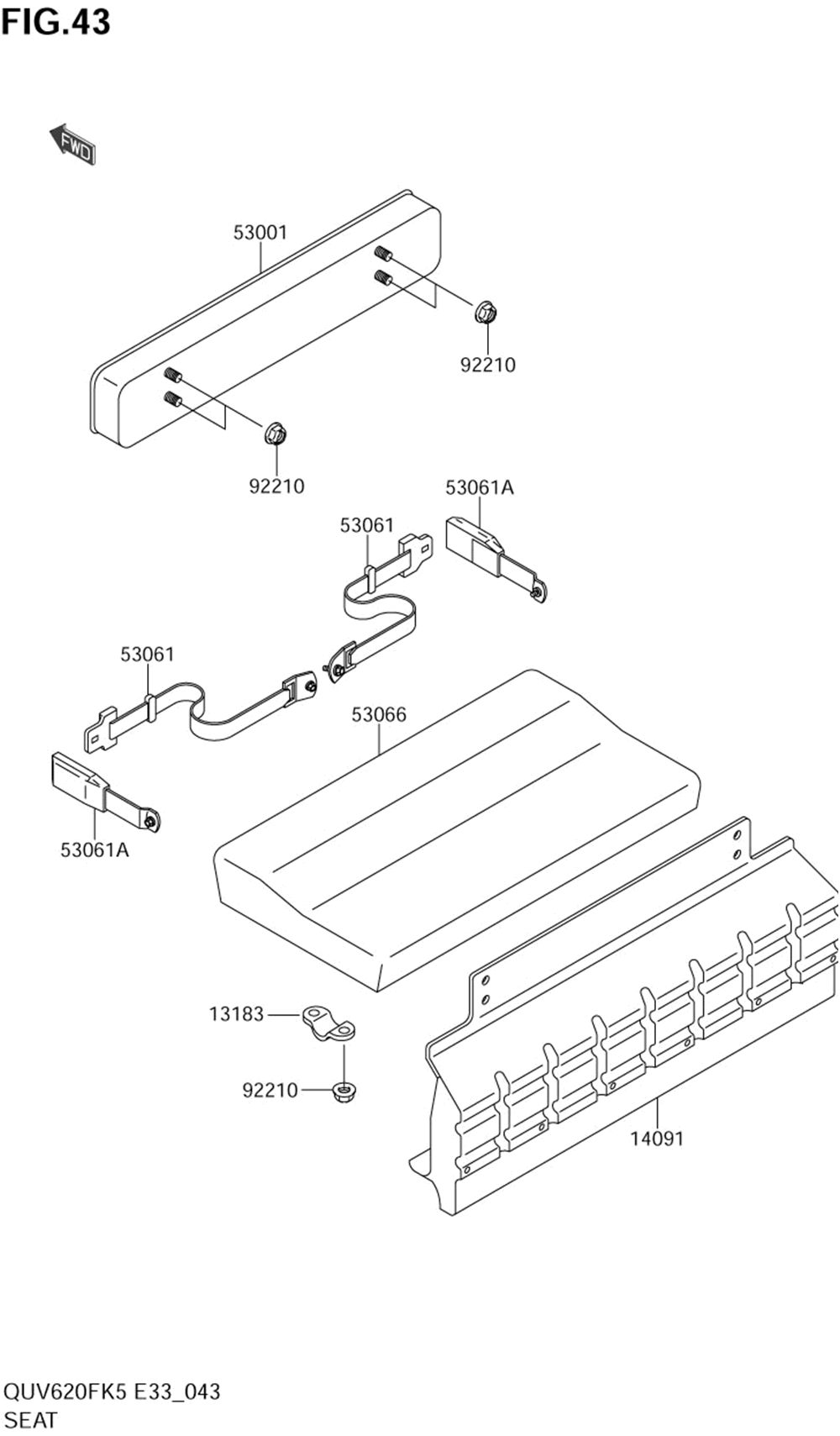 FIG.43

FWD

53001

92210

92210

53061A

53061

53061

53066

53061A

13183

92210

14091

QUV620FK5 E33_043
SEAT