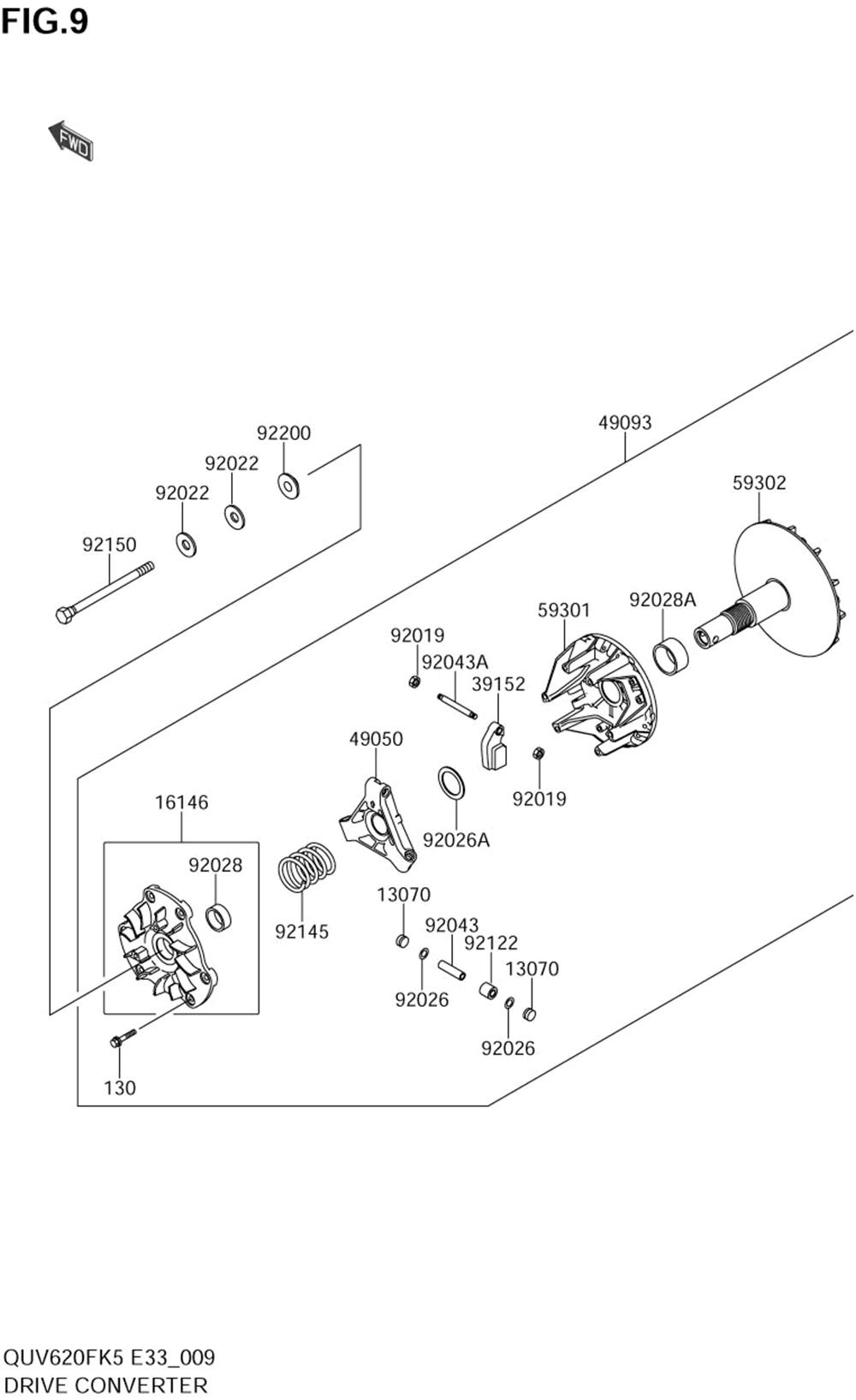 FIG.9

FWD

92200
92022
92022
92150
49093
59302
92028A
59301
92019
92043A
39152
49050
92019
92026A
16146
92028
92145
13070
92043
92122
13070
92026
92026
130

QUV620FK5 E33_009
DRIVE CONVERTER