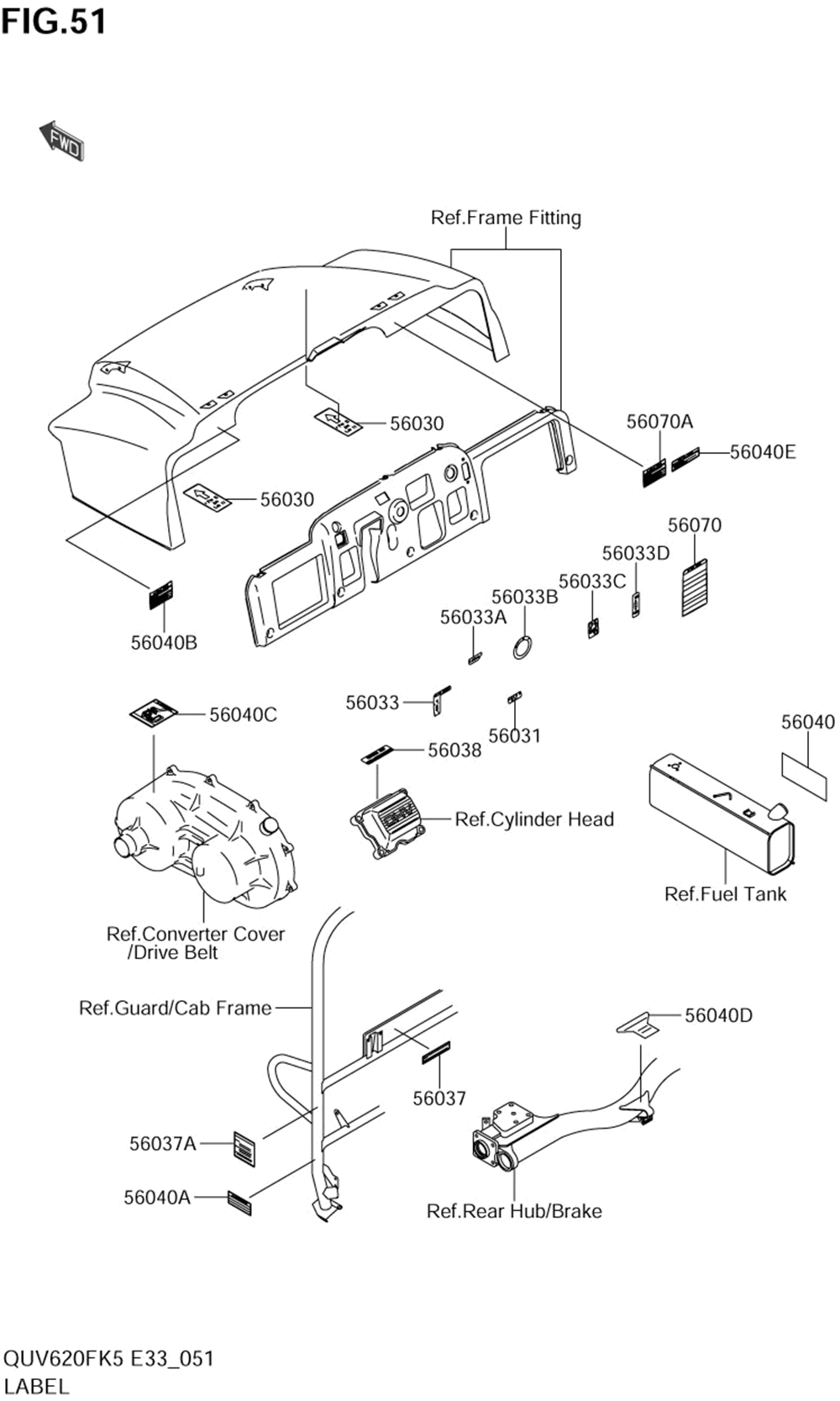 FIG.51

FWD

Ref.Frame Fitting

56030

56070A

56040E

56030

56070

56033D

56033C

56033B

56033A

56040B

56040C

56033

56031

56040

56038

Ref.Cylinder Head

Ref.Fuel Tank

Ref.Converter Cover /Drive Belt

Ref.Guard/Cab Frame

56040D

56037

56037A

56040A

Ref.Rear Hub/Brake

QUV620FK5 E33_051
LABEL