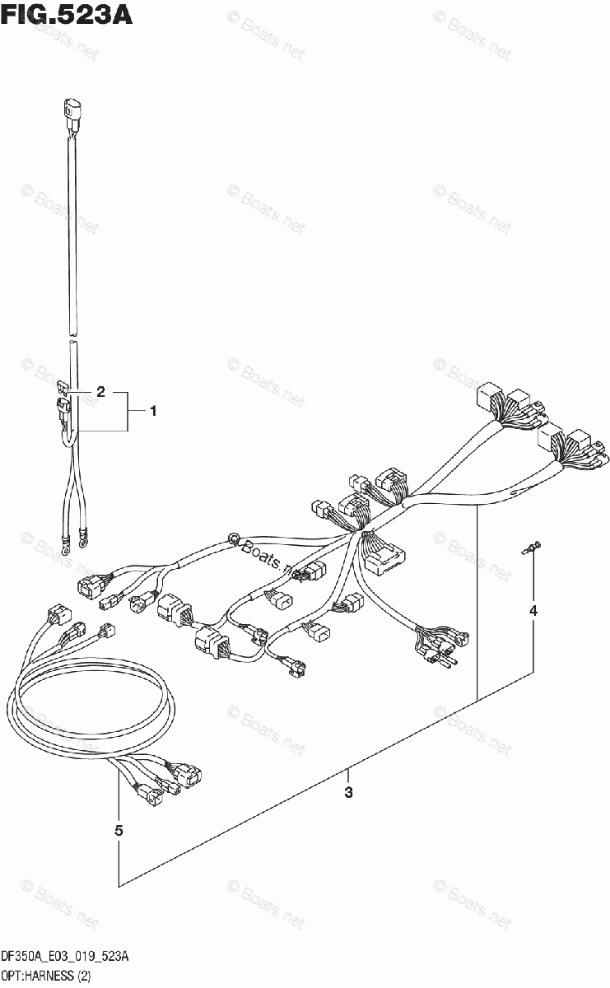 FIG.523A

© Boats.net

2
1

4

3

5

DF350A_E03_019_523A
OPT:HARNESS (2)