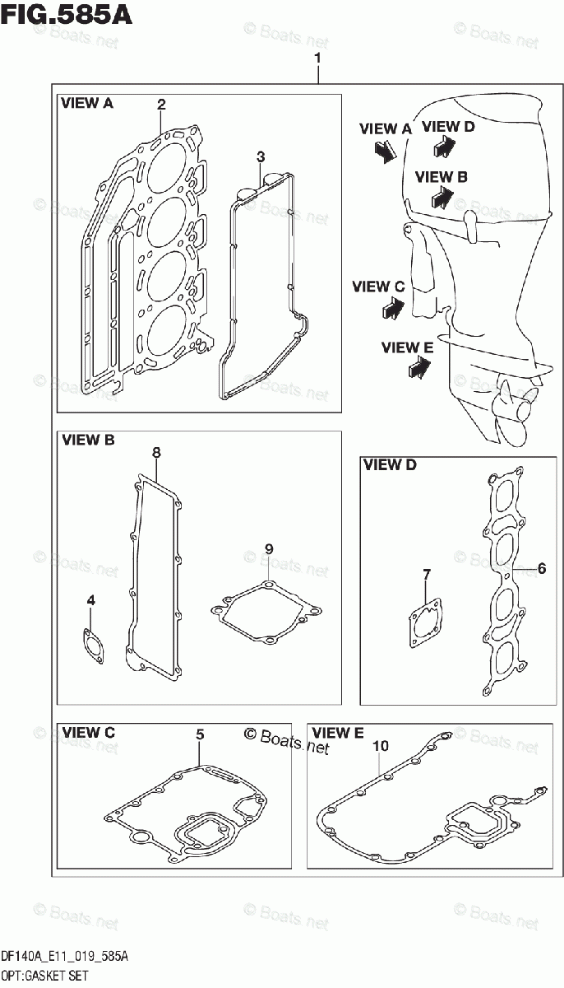 FIG.585A

© Boats.net

1

VIEW A

2

3

VIEW A

VIEW D

VIEW B

VIEW C

VIEW E

VIEW B

8

9

4

VIEW D

7

6

VIEW C

5

© Boats.net

VIEW E

10

DF140A_E11_019_585A
OPT:GASKET SET