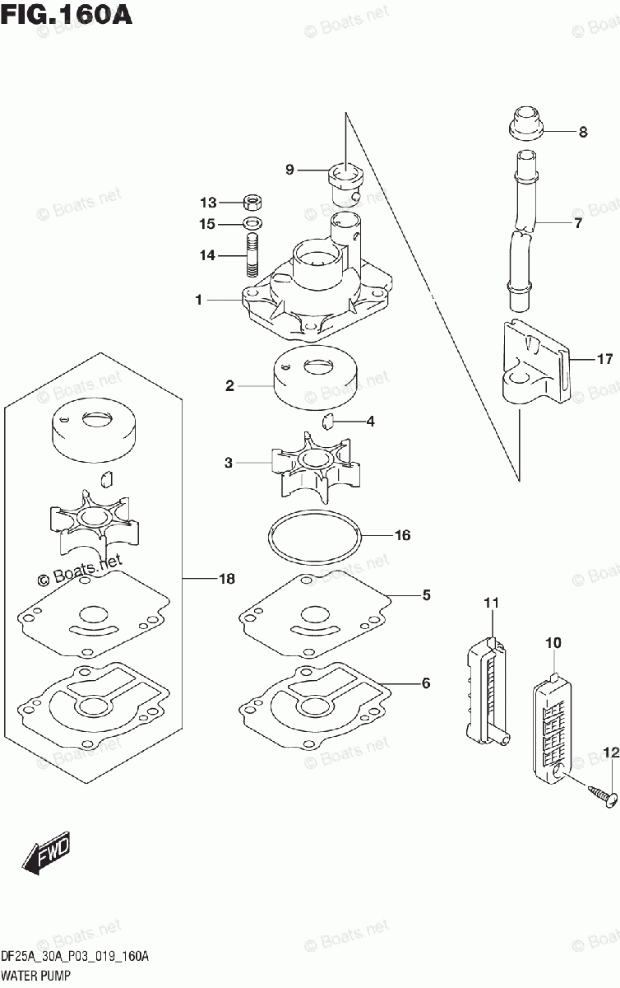 FIG.160A

© Boats.net

8
9
7
13
15
14
1
17
2
4
3
16
18
5
11
10
6
12

FWD

DF25A_30A_P03_019_160A
WATER PUMP