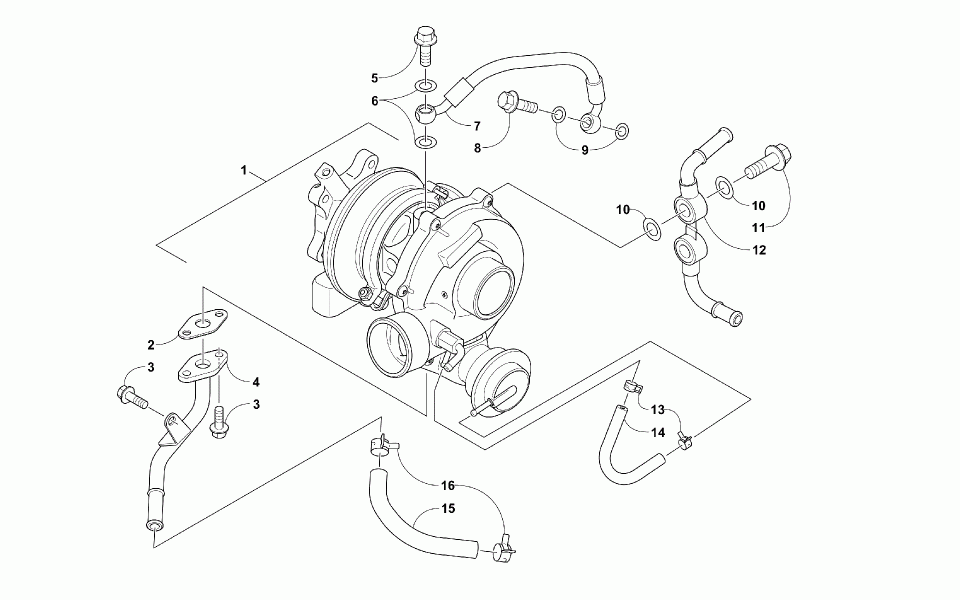 5
6
7
8
9
1
10
10
11
12
2
3
4
3
13
14
16
15