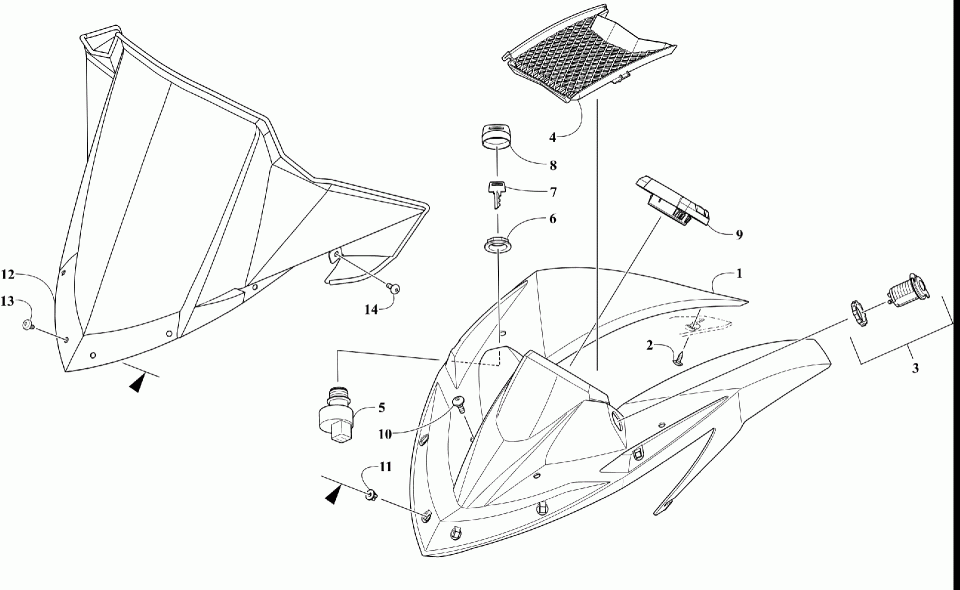 12
13
14
4
8
7
6
9
1
2
3
5
10
11