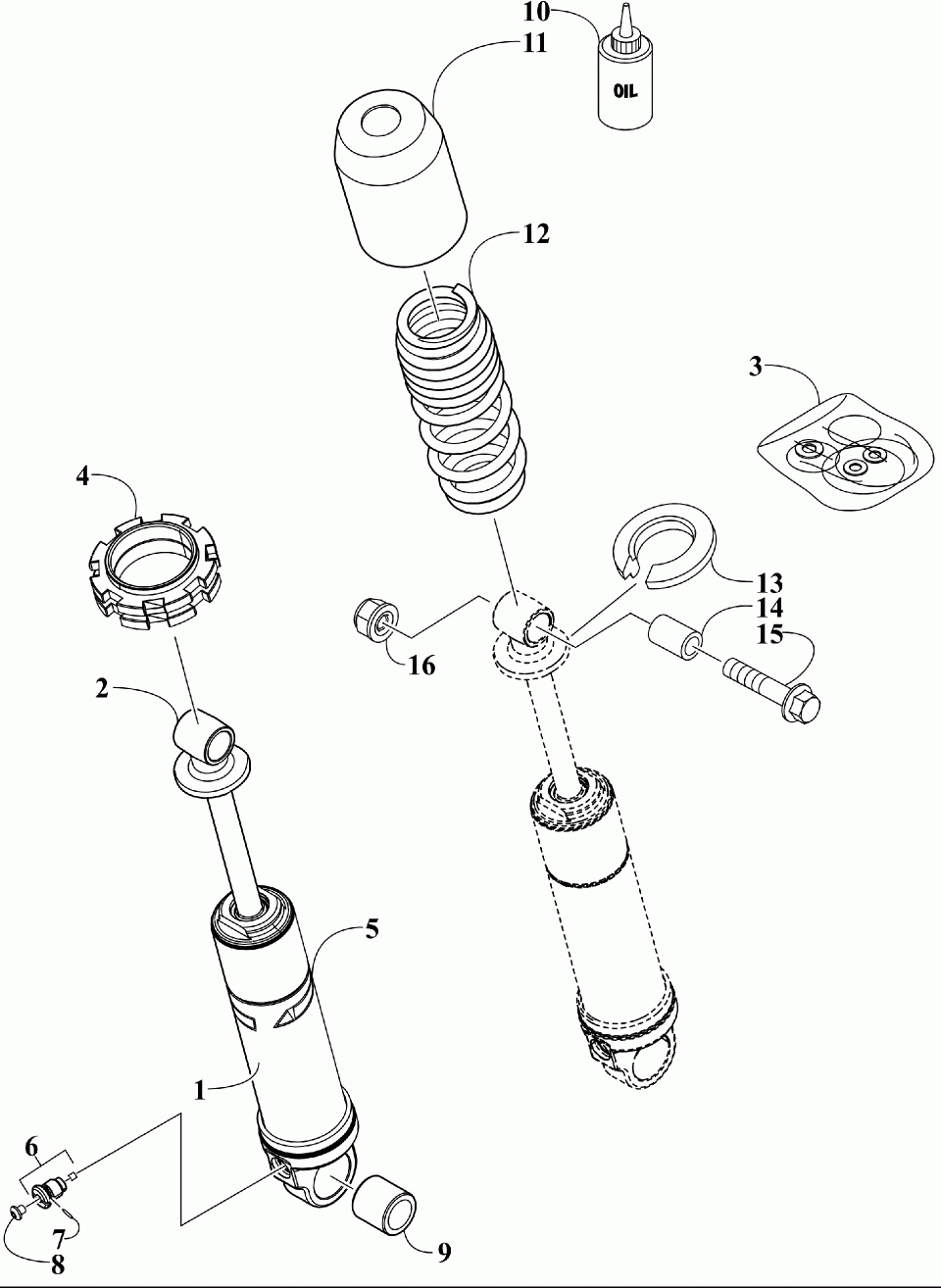 10
11
OIL
12
3
4
13
14
15
16
2
5
1
6
7
8
9