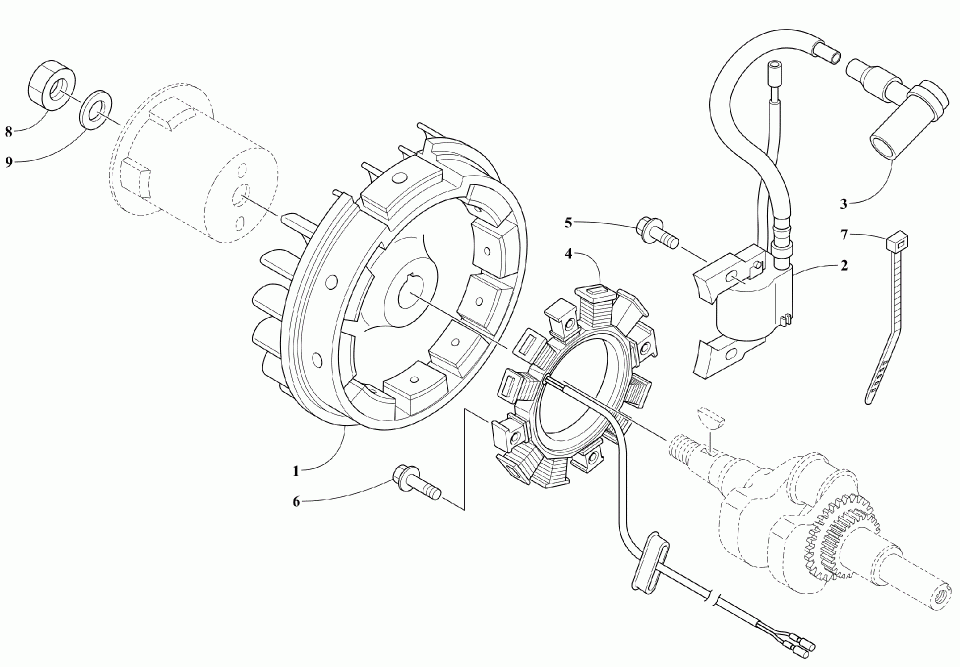 8
9
5
4
3
7
2
1
6