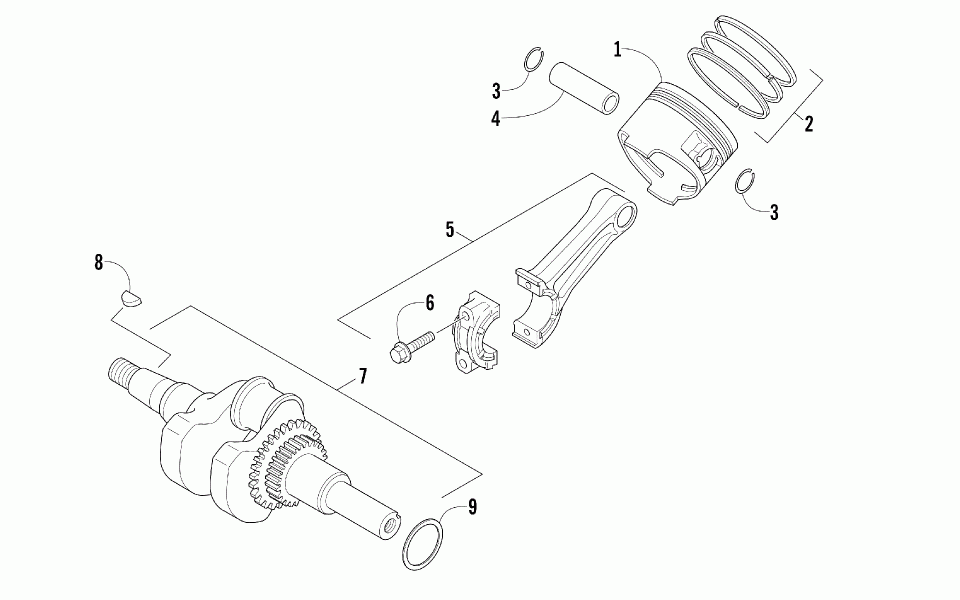 1
2
3
4
3
5
6
8
7
9