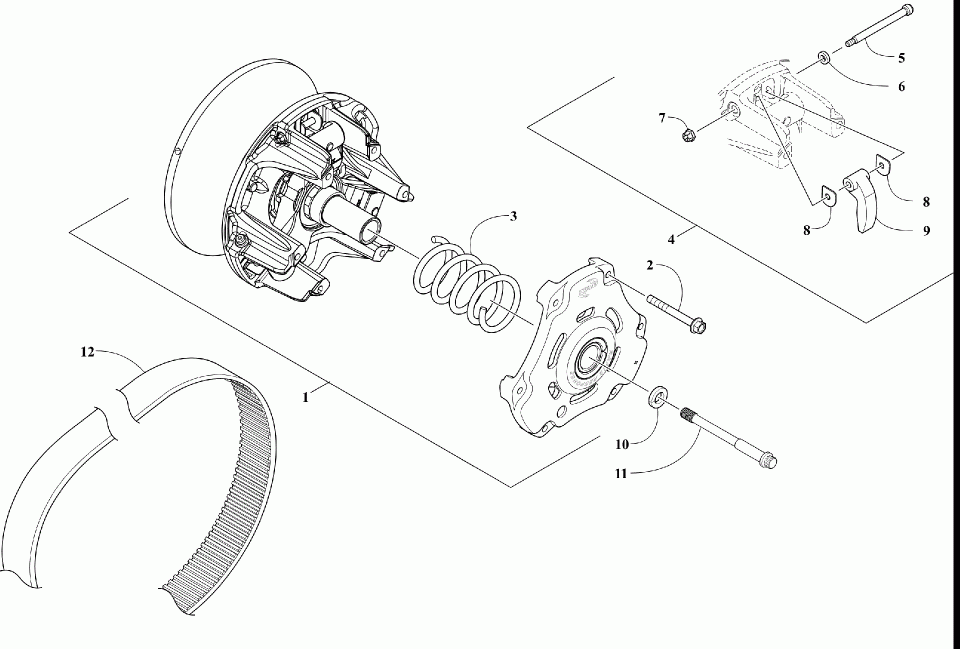 5
6
7
8
8
9
4
3
2
12
1
10
11