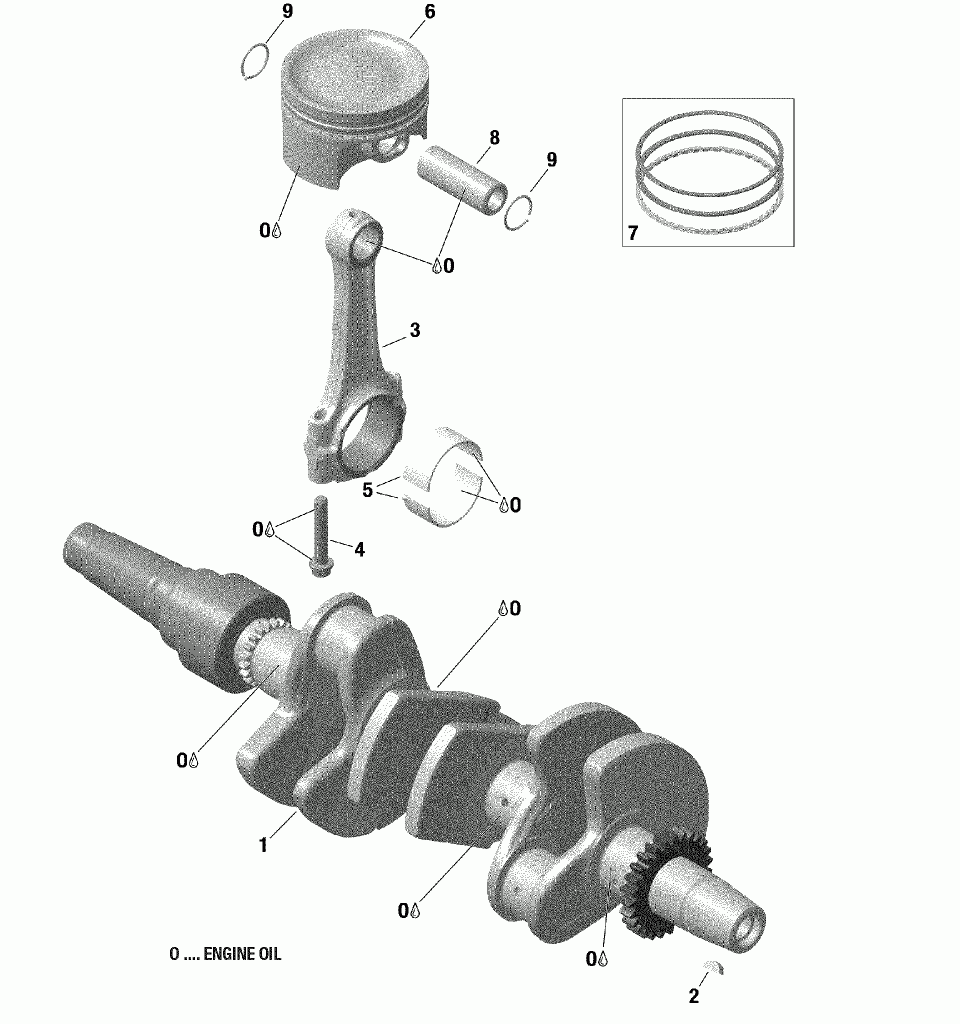 9
6
8
9
7
0
0
3
5
0
0
4
0
0
1
0
0
O .... ENGINE OIL
2