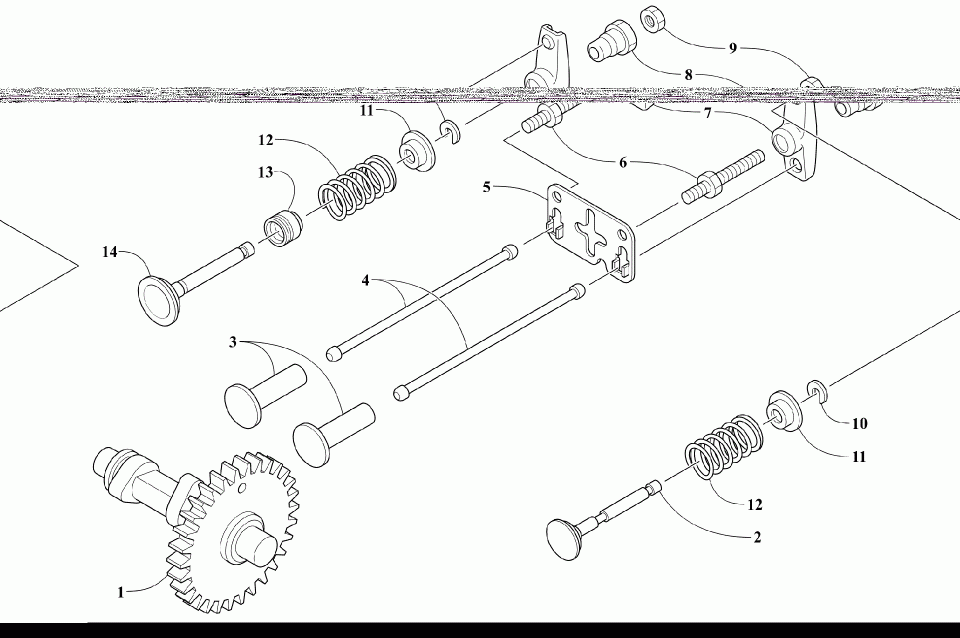 9
8
7
11
12
13
6
5
14
4
3
10
11
12
2
1