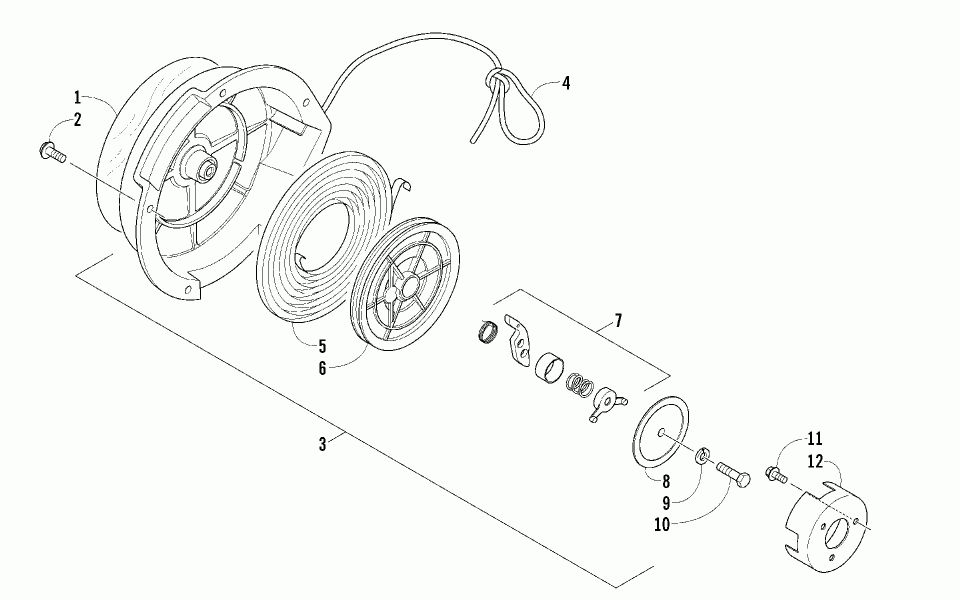 1
2
4
5
6
7
3
8
9
10
11
12