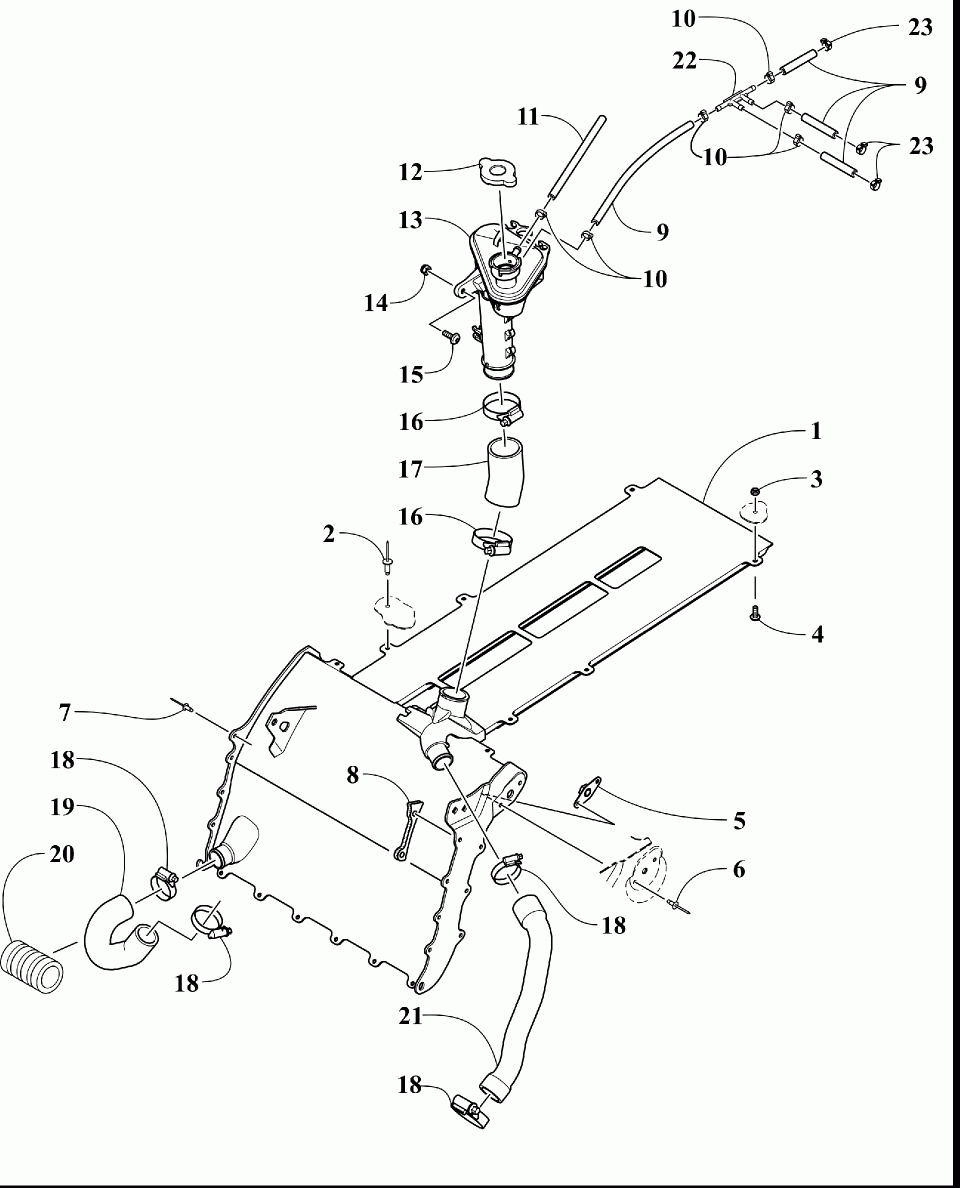 10
23
22
9
11
10
23
12
9
13
10
14
15
16
17
1
3
16
2
4
7
18
8
5
19
20
6
18
18
21
18