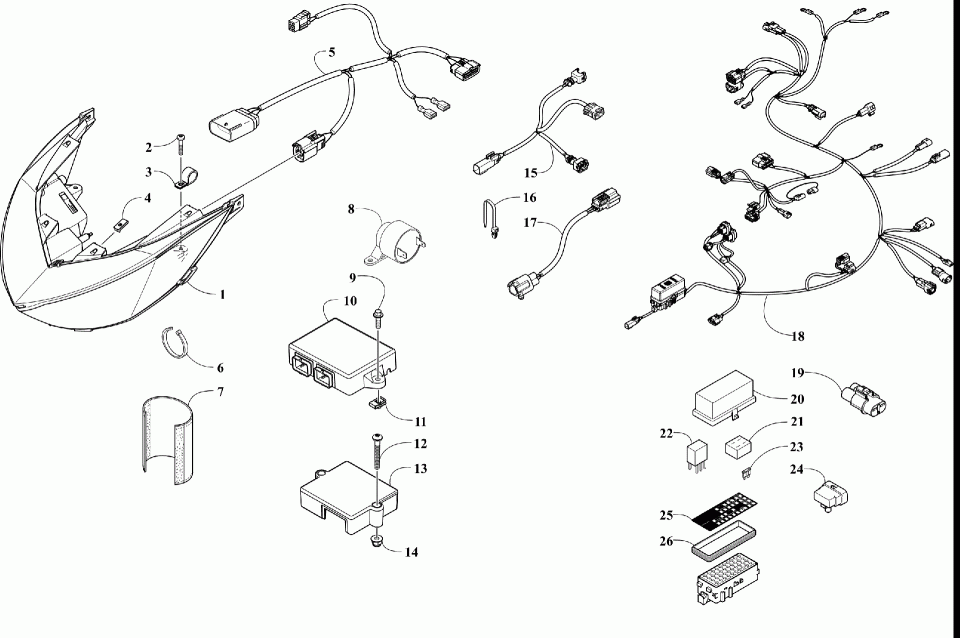 5
2
3
4
1
6
7
8
9
10
11
12
13
14
15
16
17
18
19
20
21
22
23
24
25
26