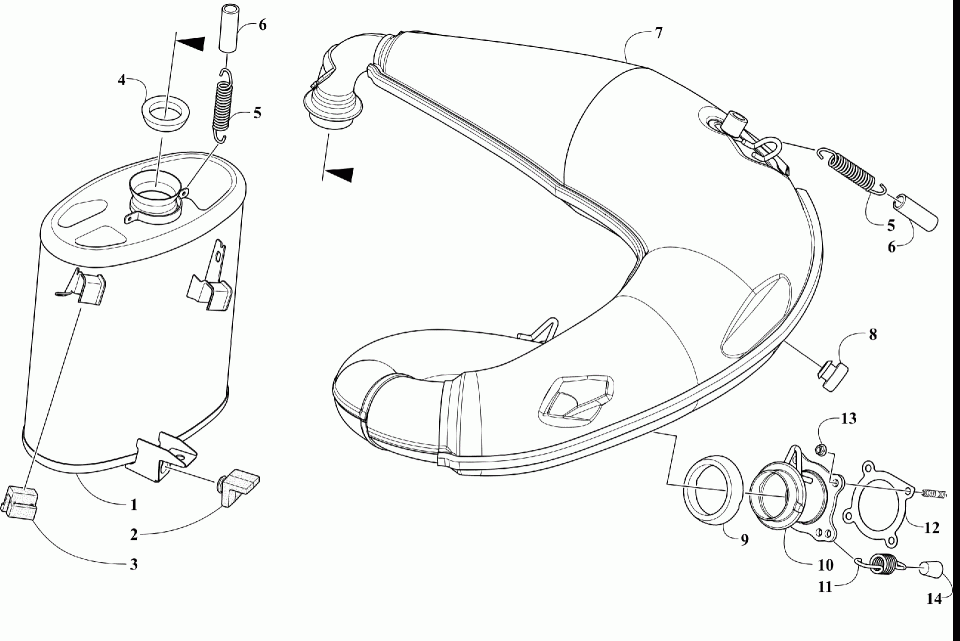 6
4
5
7
5
6
8
13
1
2
3
9
10
11
12
14