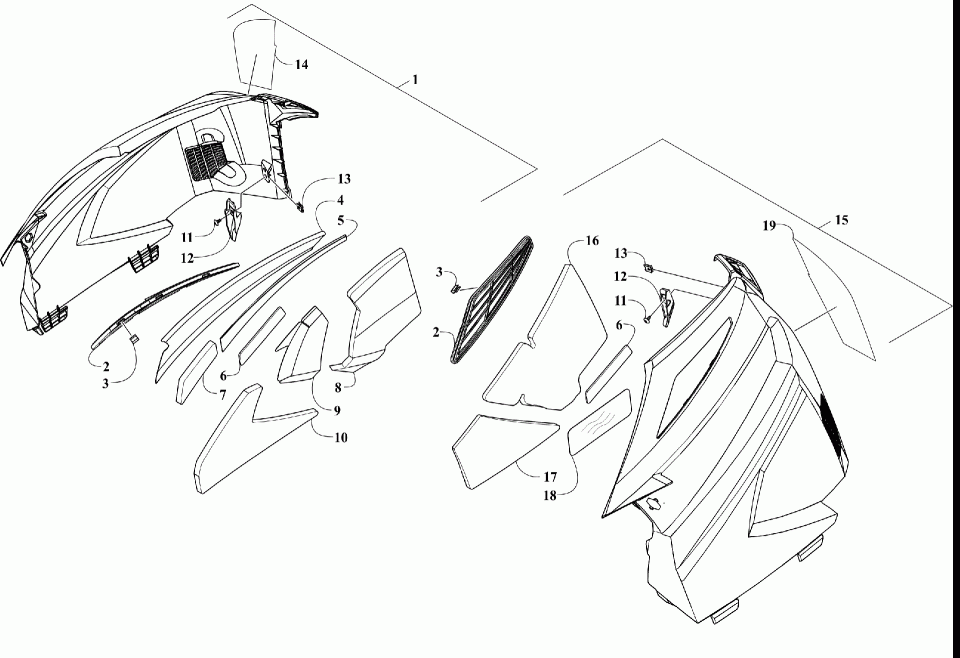 14
1
13
4
5
11
12
2
3
6
7
8
9
10
3
2
16
13
12
11
6
19
15
17
18