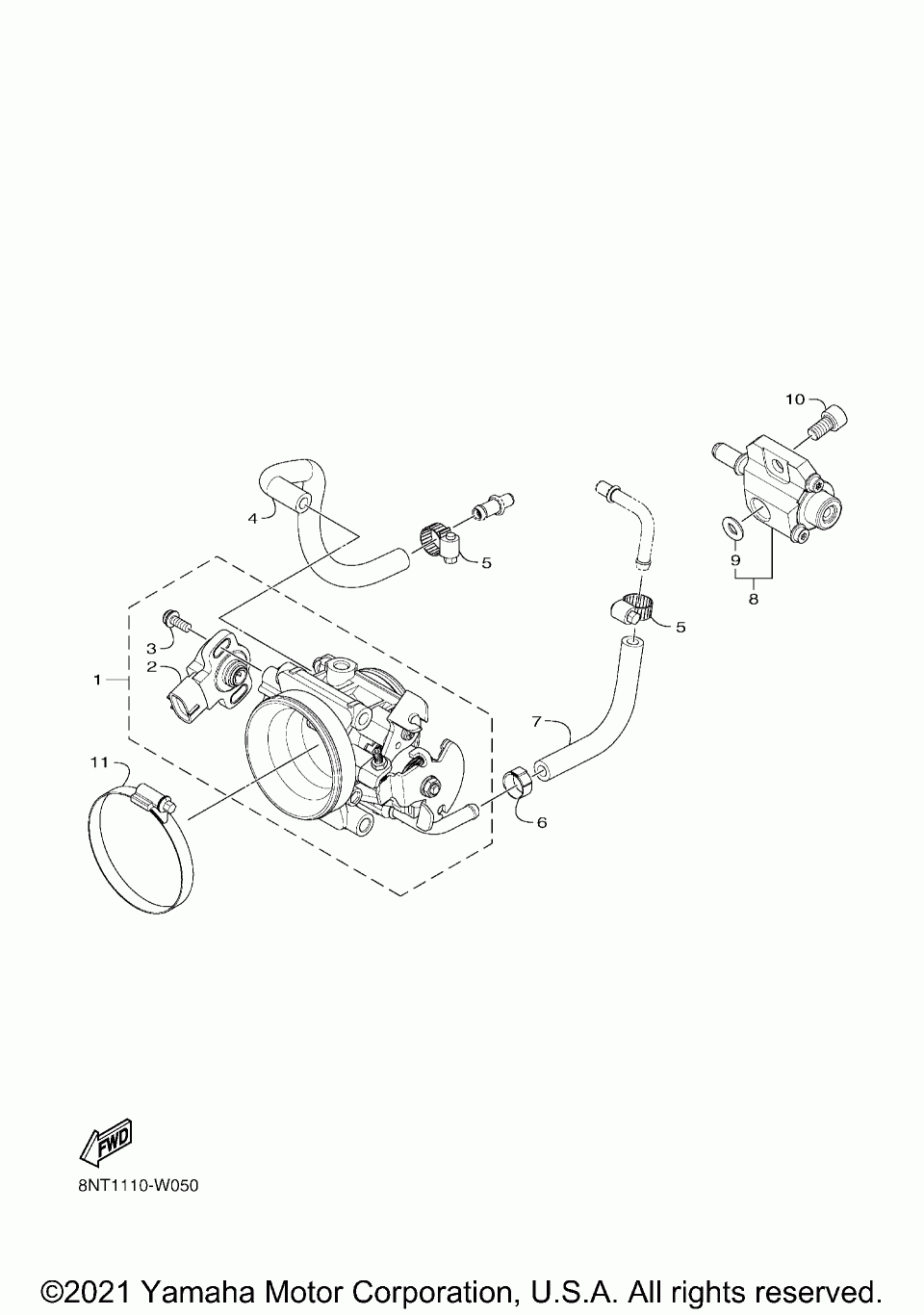 10

4

5

9

8

5

3

2

1

7

11

6

FWD

8NT1110-W050

©2021 Yamaha Motor Corporation, U.S.A. All rights reserved.