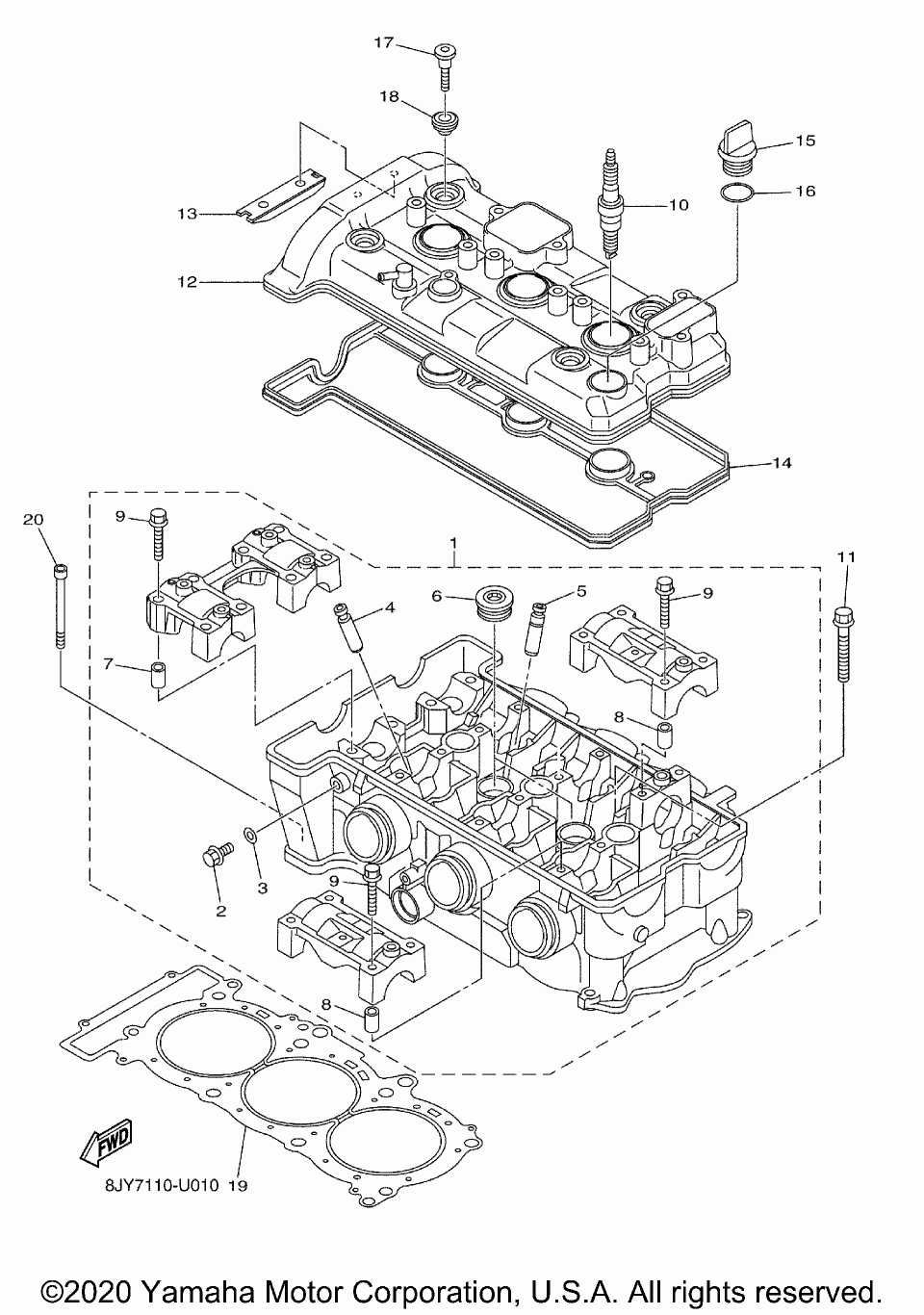 17
18
15
16
13
10
12
14
20
9
1
11
6
5
4
9
7
8
3
2
9
8
FWD
8JY7110-U010 19

©2020 Yamaha Motor Corporation, U.S.A. All rights reserved.