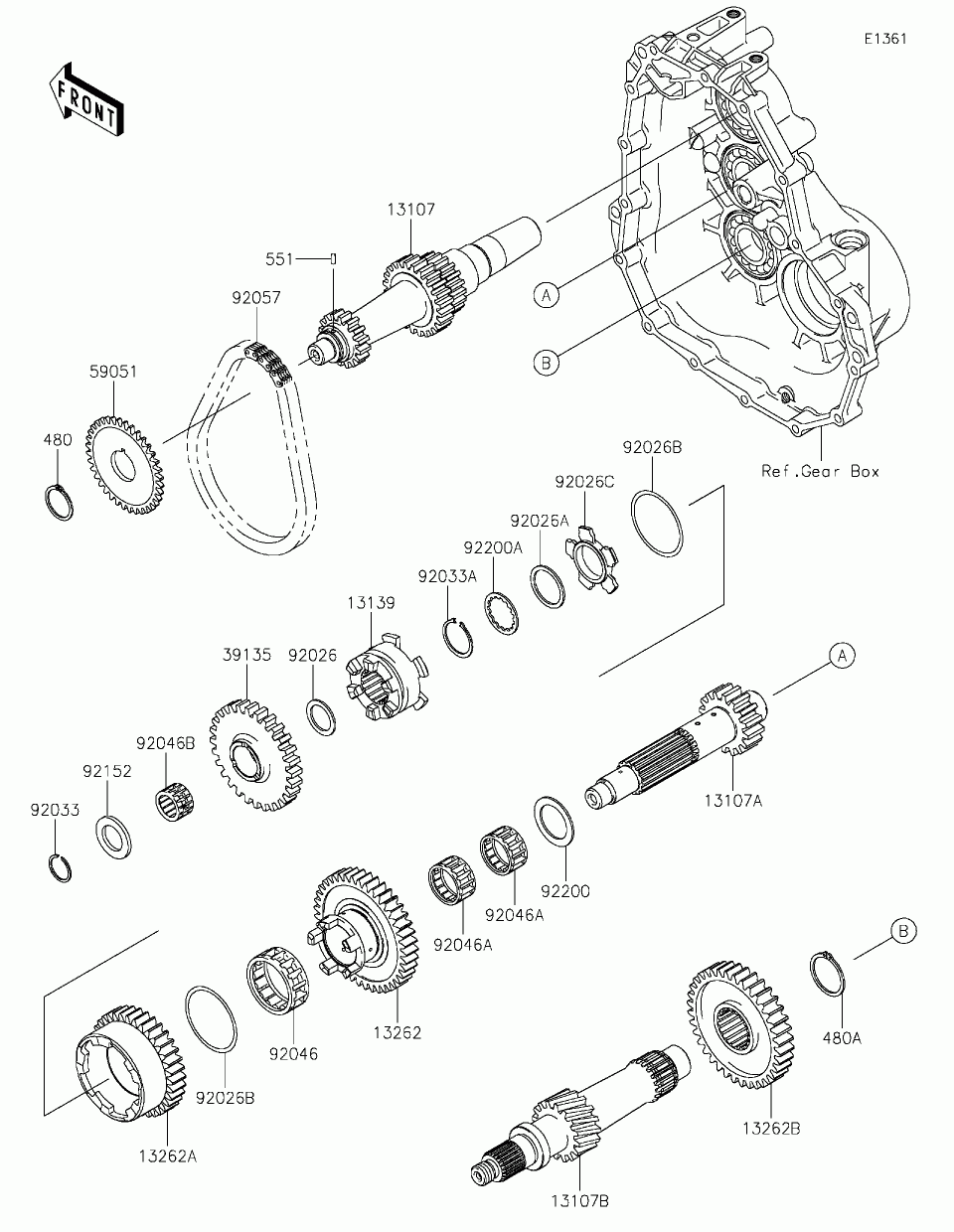 E1361

FRONT

13107

551

92057

59051

480

A

B

Ref.Gear Box

92026B

92026C

92026A

92200A

92033A

13139

39135

92026

92046B

92152

92033

A

13107A

92200

92046A

92046A

13262

92046

92026B

13262A

B

480A

13262B

13107B